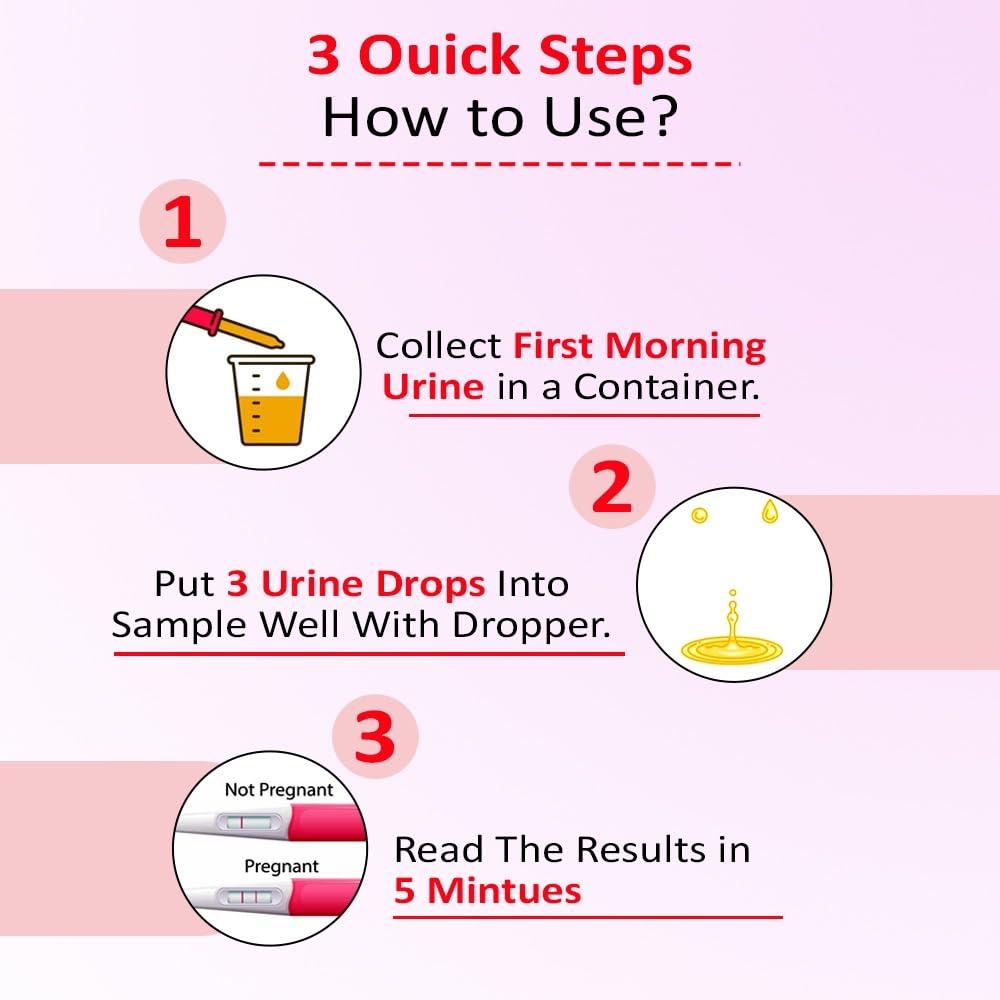 3 Ouick Steps
How to Use?

1

Collect First Morning Urine in a Container.

2

Put 3 Urine Drops Into Sample Well With Dropper.

3

Not Pregnant

Pregnant

Read The Results in 5 Mintues