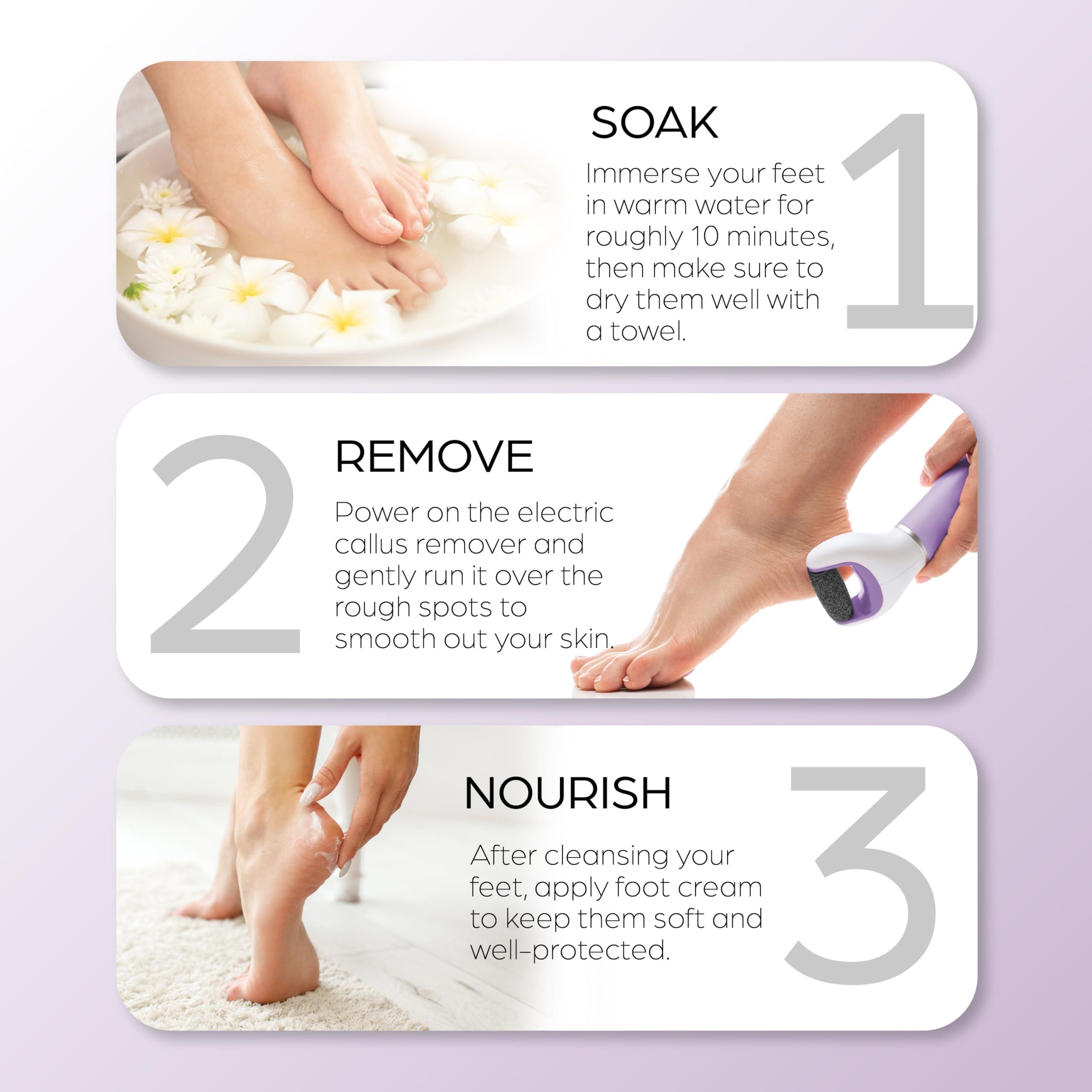 SOAK

1

Immerse your feet in warm water for roughly 10 minutes, then make sure to dry them well with a towel.

2

REMOVE

Power on the electric callus remover and gently run it over the rough spots to smooth out your skin.

NOURISH

3

After cleansing your feet, apply foot cream to keep them soft and well-protected.