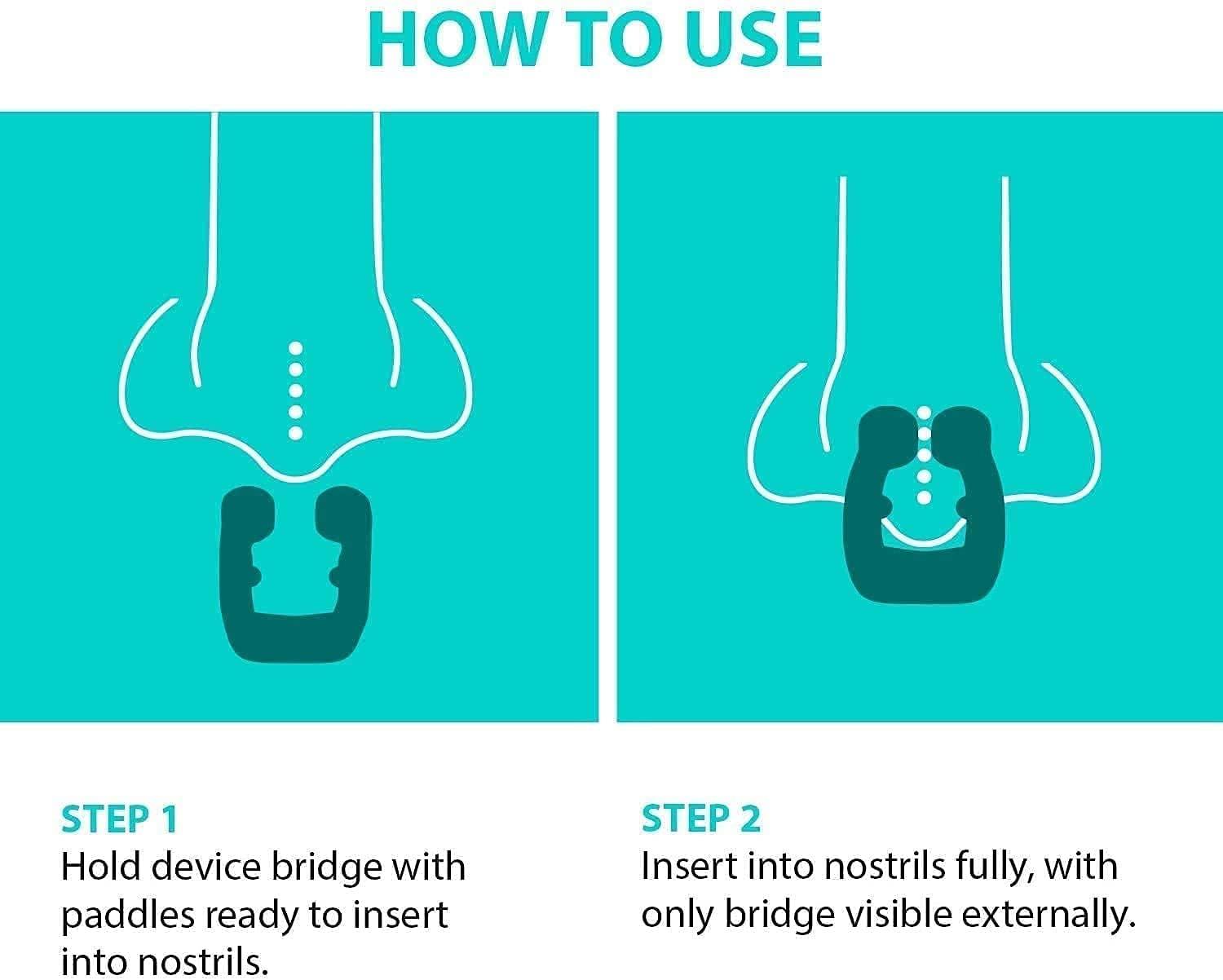 HOW TO USE

STEP 1
Hold device bridge with paddles ready to insert into nostrils.

STEP 2
Insert into nostrils fully, with only bridge visible externally.