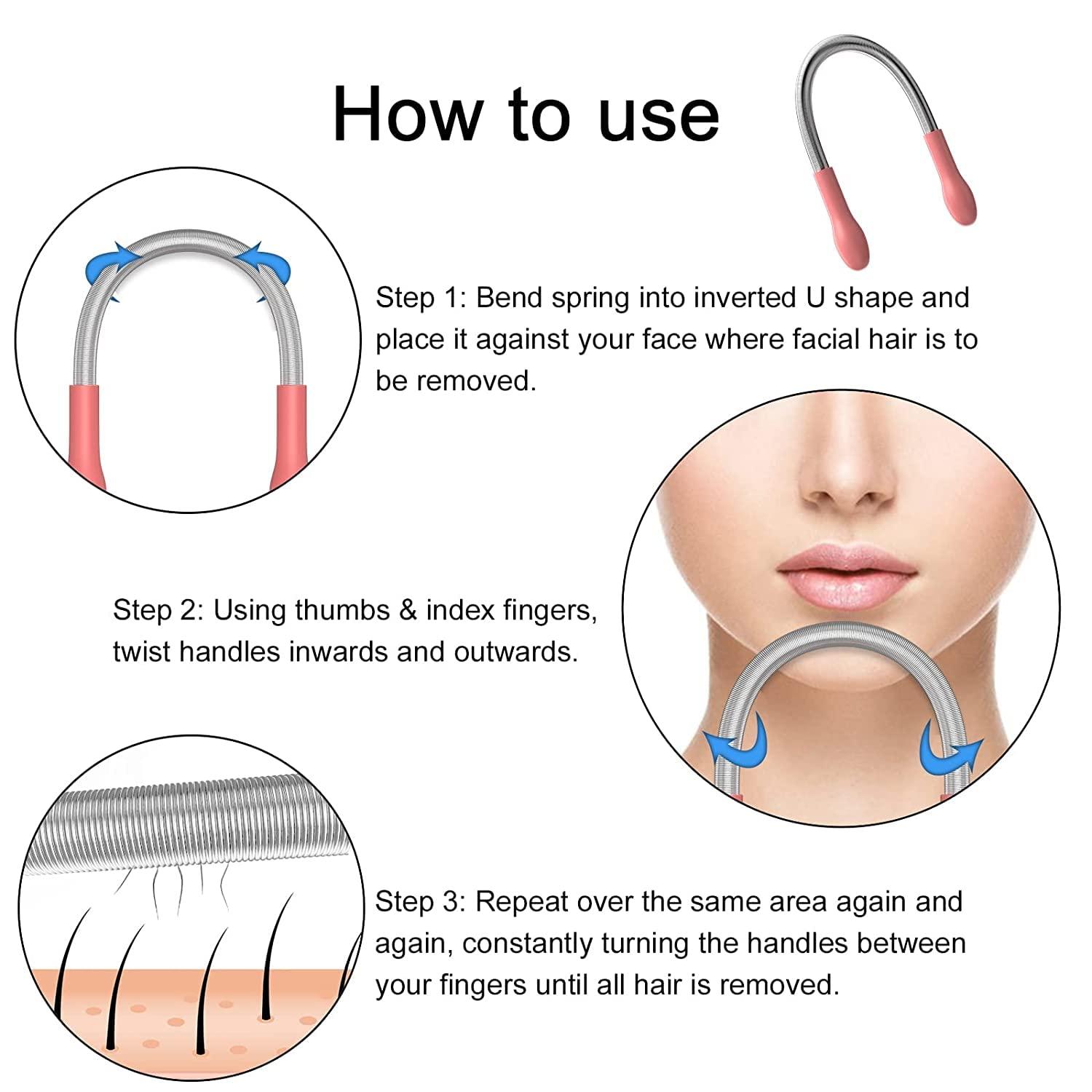 How to use

Step 1: Bend spring into inverted U shape and place it against your face where facial hair is to be removed.

Step 2: Using thumbs & index fingers, twist handles inwards and outwards.

Step 3: Repeat over the same area again and again, constantly turning the handles between your fingers until all hair is removed.