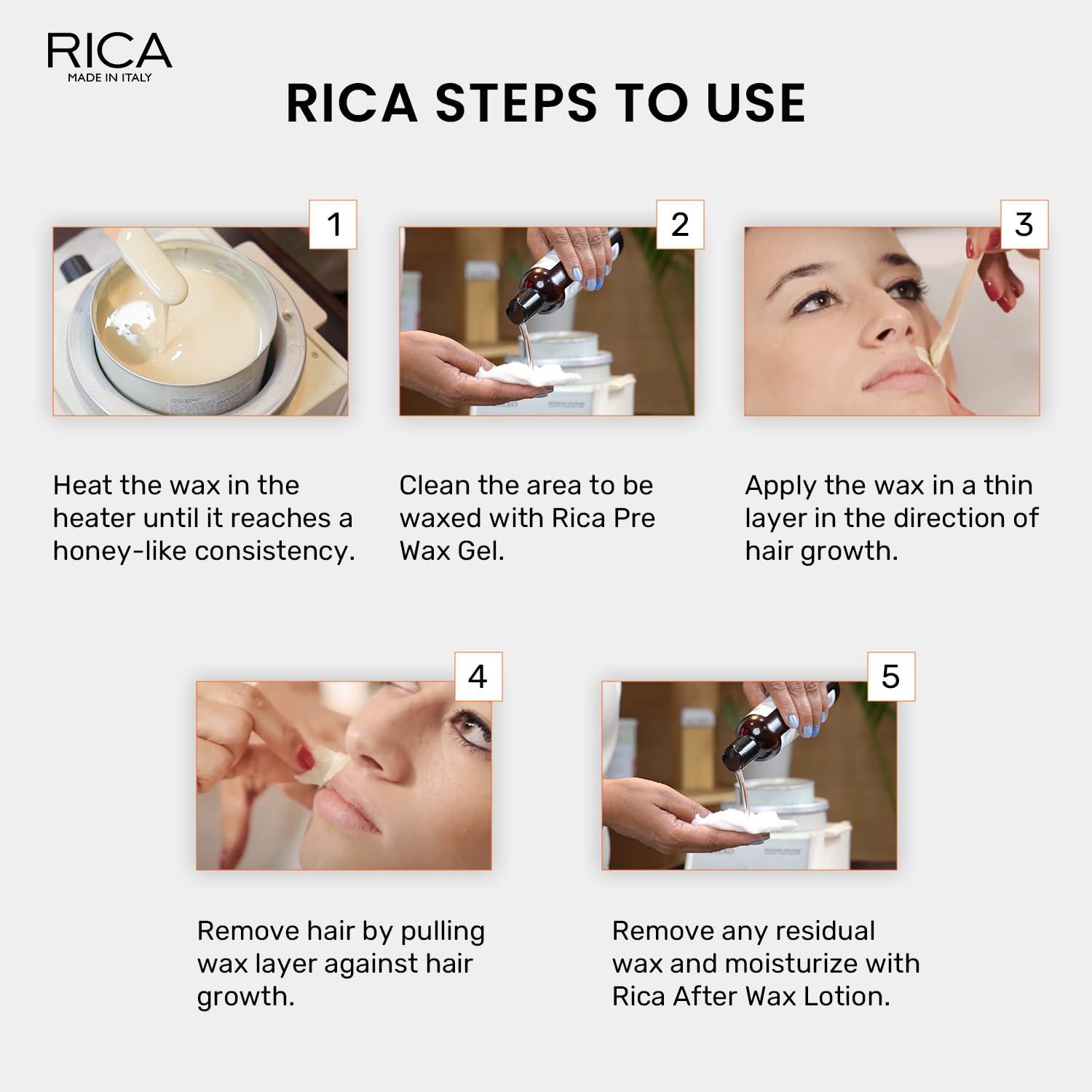 RICA
MADE IN ITALY

RICA STEPS TO USE

1

Heat the wax in the heater until it reaches a honey-like consistency.

2

Clean the area to be waxed with Rica Pre Wax Gel.

3

Apply the wax in a thin layer in the direction of hair growth.

4

Remove hair by pulling wax layer against hair growth.

5

Remove any residual wax and moisturize with Rica After Wax Lotion.