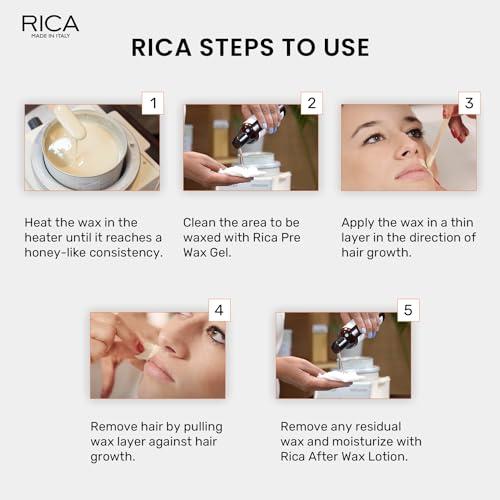 RICA
MADE IN ITALY

RICA STEPS TO USE

1

Heat the wax in the heater until it reaches a honey-like consistency.

2

Clean the area to be waxed with Rica Pre Wax Gel.

3

Apply the wax in a thin layer in the direction of hair growth.

4

Remove hair by pulling wax layer against hair growth.

5

Remove any residual wax and moisturize with Rica After Wax Lotion.