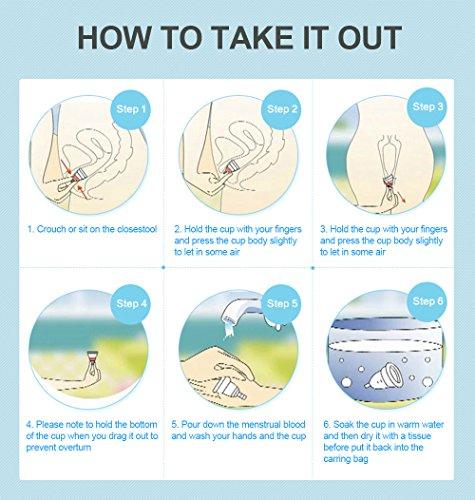 HOW TO TAKE IT OUT

Step 1

1. Crouch or sit on the closestool

Step 2

2. Hold the cup with your fingers and press the cup body slightly to let in some air

Step 3

3. Hold the cup with your fingers and press the cup body slightly to let in some air

Step 4

4. Please note to hold the bottom of the cup when you drag it out to prevent overturn

Step 5

5. Pour down the menstrual blood and wash your hands and the cup

Step 6

6. Soak the cup in warm water and then dry it with a tissue before put it back into the carring bag