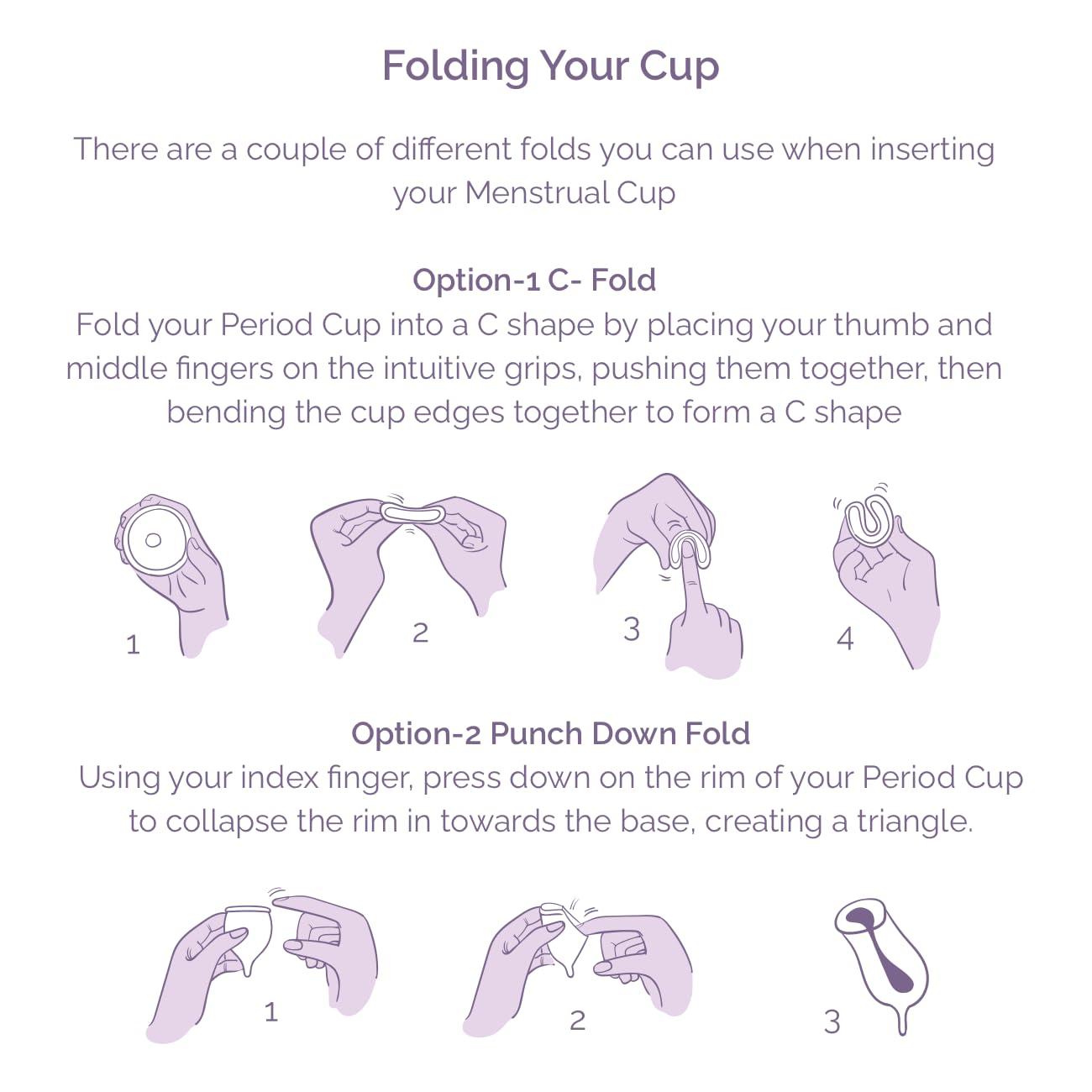 Folding Your Cup

There are a couple of different folds you can use when inserting your Menstrual Cup

Option-1 C- Fold
Fold your Period Cup into a C shape by placing your thumb and middle fingers on the intuitive grips, pushing them together, then bending the cup edges together to form a C shape

1

2

3

4

Option-2 Punch Down Fold
Using your index finger, press down on the rim of your Period Cup to collapse the rim in towards the base, creating a triangle.

1

2

3