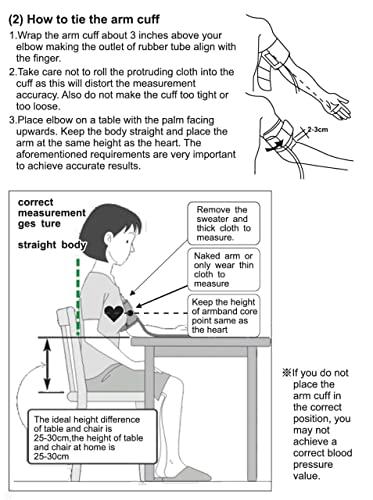 (2) How to tie the arm cuff

1.Wrap the arm cuff about 3 inches above your elbow making the outlet of rubber tube align with the finger.

2.Take care not to roll the protruding cloth into the cuff as this will distort the measurement accuracy. Also do not make the cuff too tight or too loose.

3.Place elbow on a table with the palm facing upwards. Keep the body straight and place the arm at the same height as the heart. The aforementioned requirements are very important to achieve accurate results.

2-3cm

correct measurement ges ture

straight body

Remove the sweater and thick cloth to measure.

Naked arm or only wear thin cloth to measure

Keep the height of armband core point same as the heart

The ideal height difference of table and chair is 25-30cm,the height of table and chair at home is 25-30cm

※If you do not place the arm cuff in the correct position, you may not achieve a correct blood pressure value.