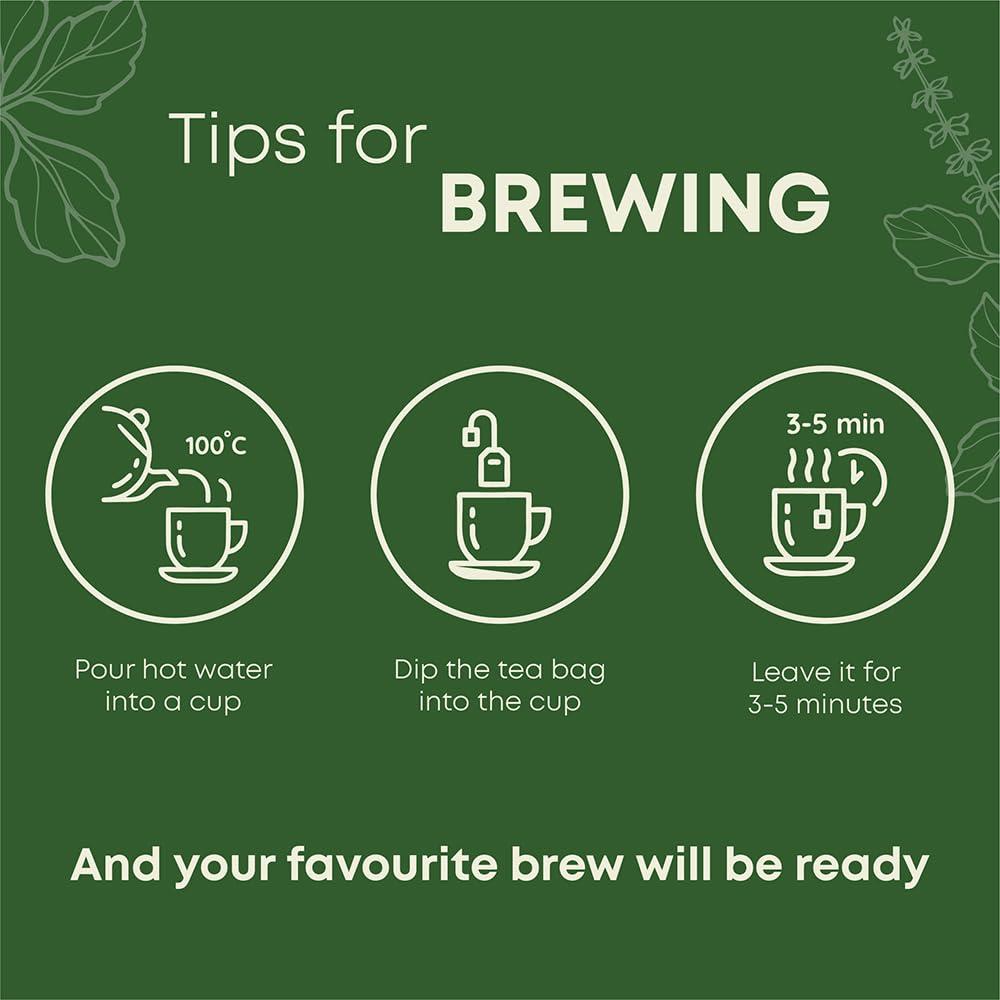 Tips for
BREWING

100°C

Pour hot water into a cup

Dip the tea bag into the cup

3-5 min

Leave it for 3-5 minutes

And your favourite brew will be ready