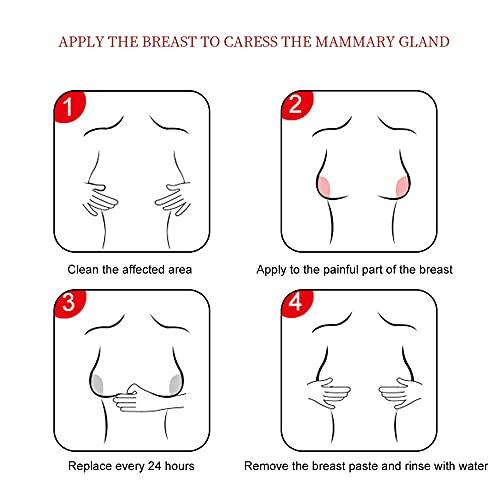 APPLY THE BREAST TO CARESS THE MAMMARY GLAND

1

Clean the affected area

2

Apply to the painful part of the breast

3

Replace every 24 hours

4

Remove the breast paste and rinse with water