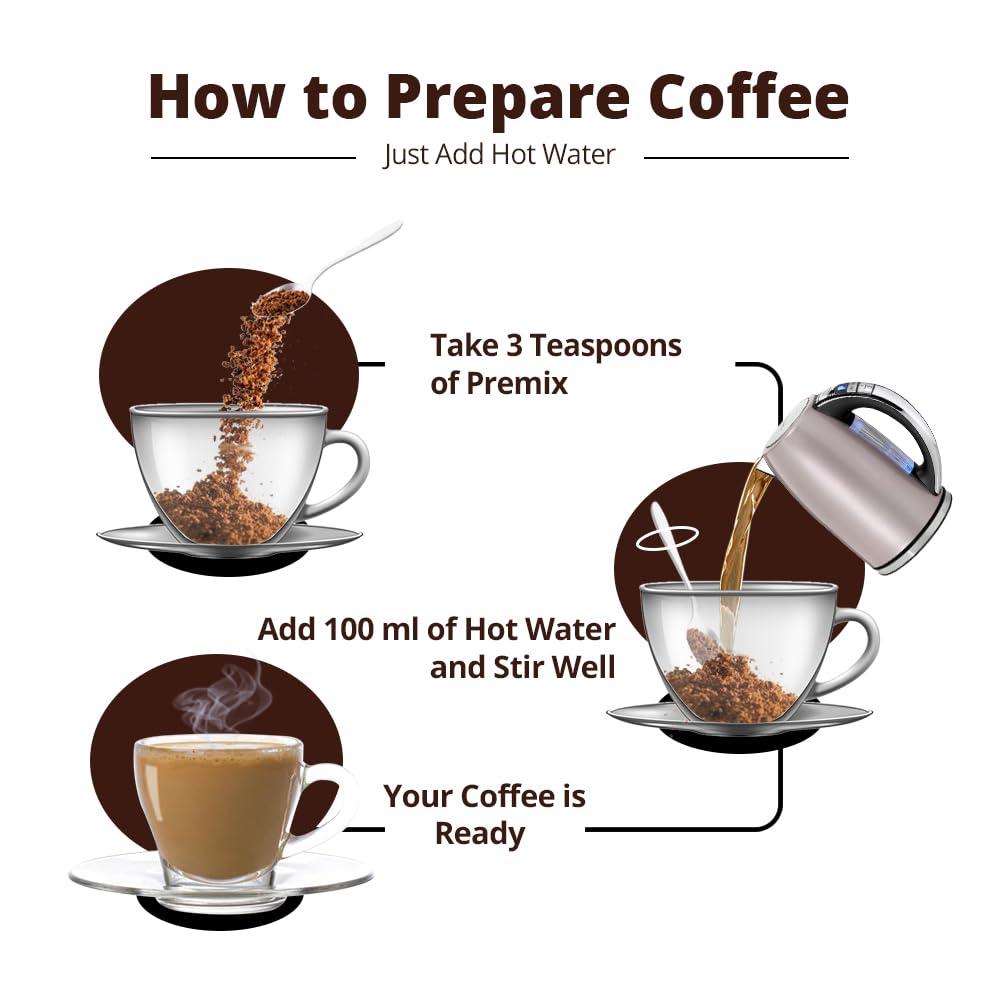 How to Prepare Coffee

Just Add Hot Water

Take 3 Teaspoons of Premix

Add 100 ml of Hot Water and Stir Well

Your Coffee is Ready