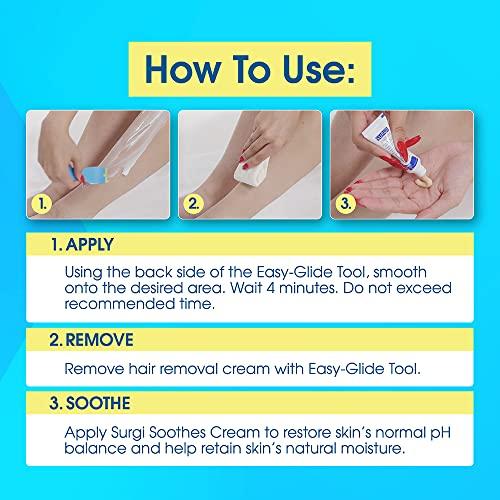 How To Use:

1.

2.

3.

1. APPLY

Using the back side of the Easy-Glide Tool, smooth onto the desired area. Wait 4 minutes. Do not exceed recommended time.

2. REMOVE

Remove hair removal cream with Easy-Glide Tool.

3. SOOTHE

Apply Surgi Soothes Cream to restore skin's normal pH balance and help retain skin's natural moisture.