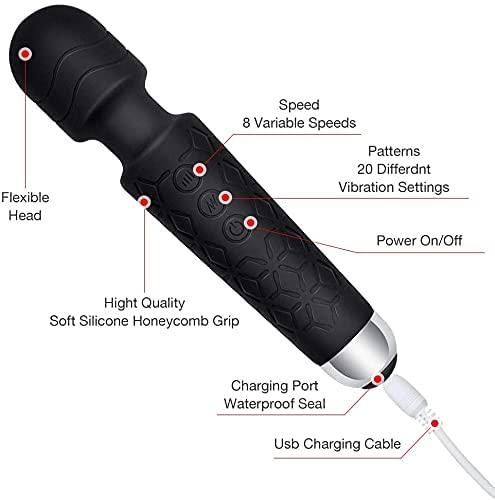 Speed
8 Variable Speeds

Patterns
20 Differdnt
Vibration Settings

Flexible
Head

Power On/Off

Hight Quality
Soft Silicone Honeycomb Grip

Charging Port
Waterproof Seal

Usb Charging Cable