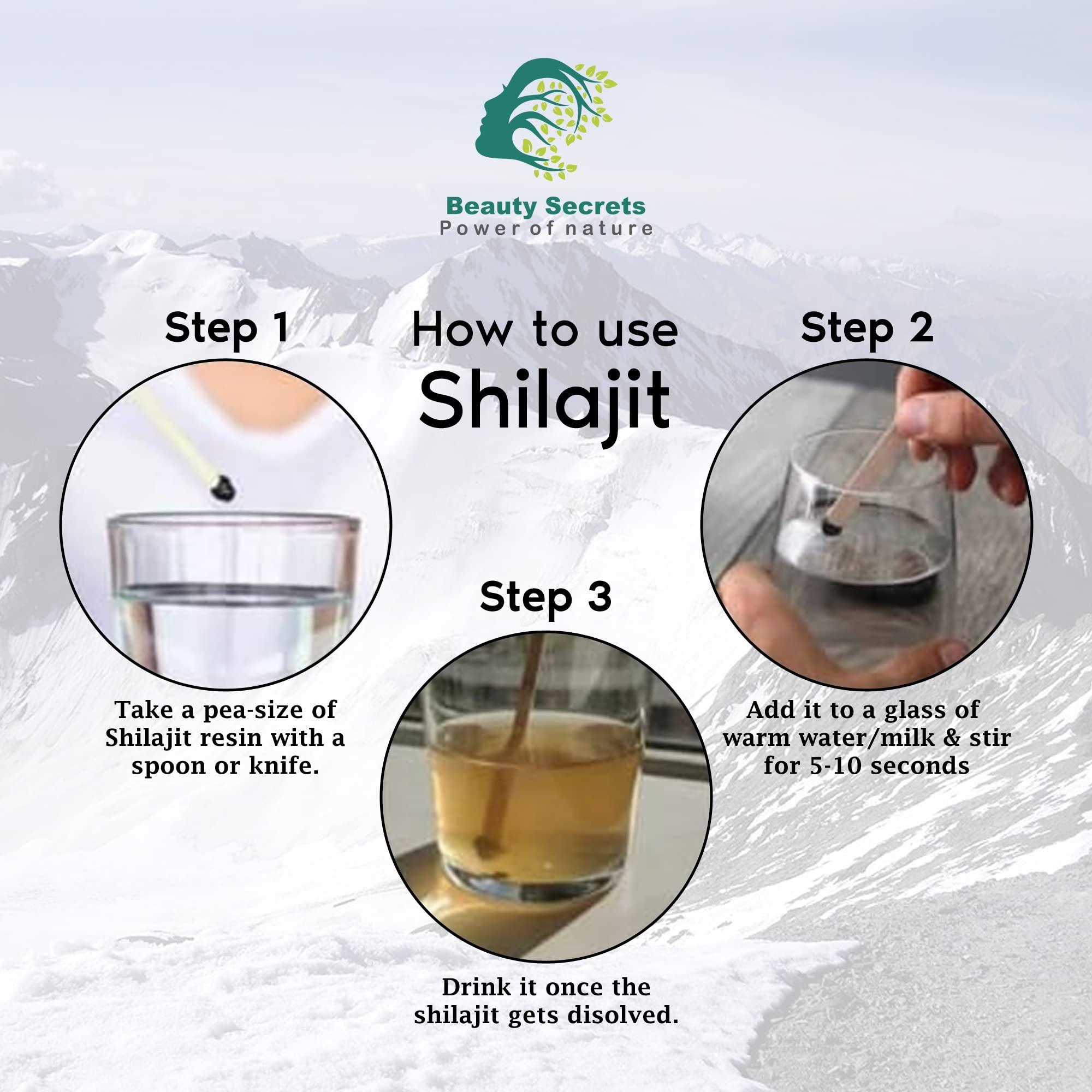 Beauty Secrets
Power of nature

How to use
Shilajit

Step 1

Take a pea-size of Shilajit resin with a spoon or knife.

Step 2

Add it to a glass of warm water/milk & stir for 5-10 seconds

Step 3

Drink it once the shilajit gets disolved.