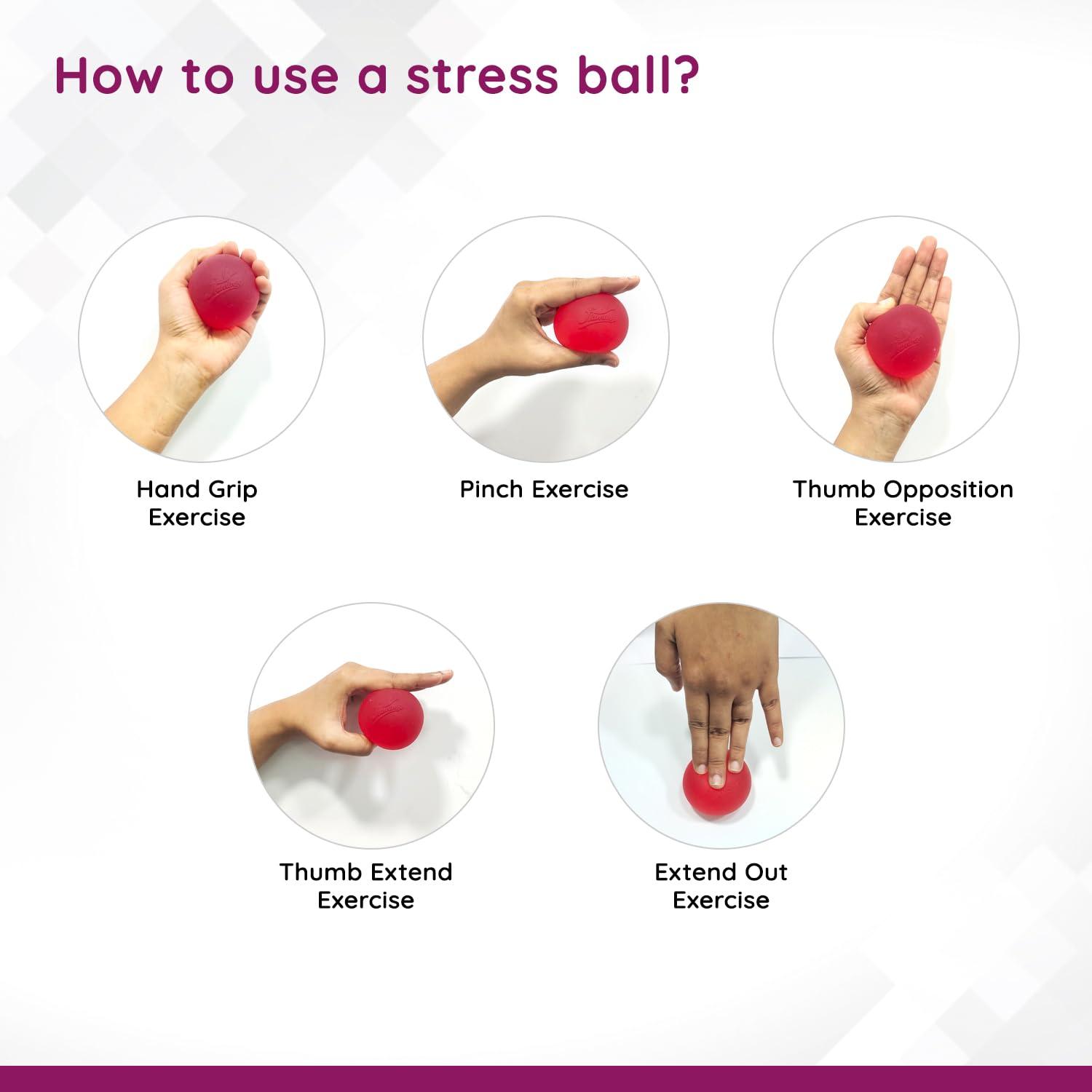 How to use a stress ball?

Hand Grip Exercise

Pinch Exercise

Thumb Opposition Exercise

Thumb Extend Exercise

Extend Out Exercise