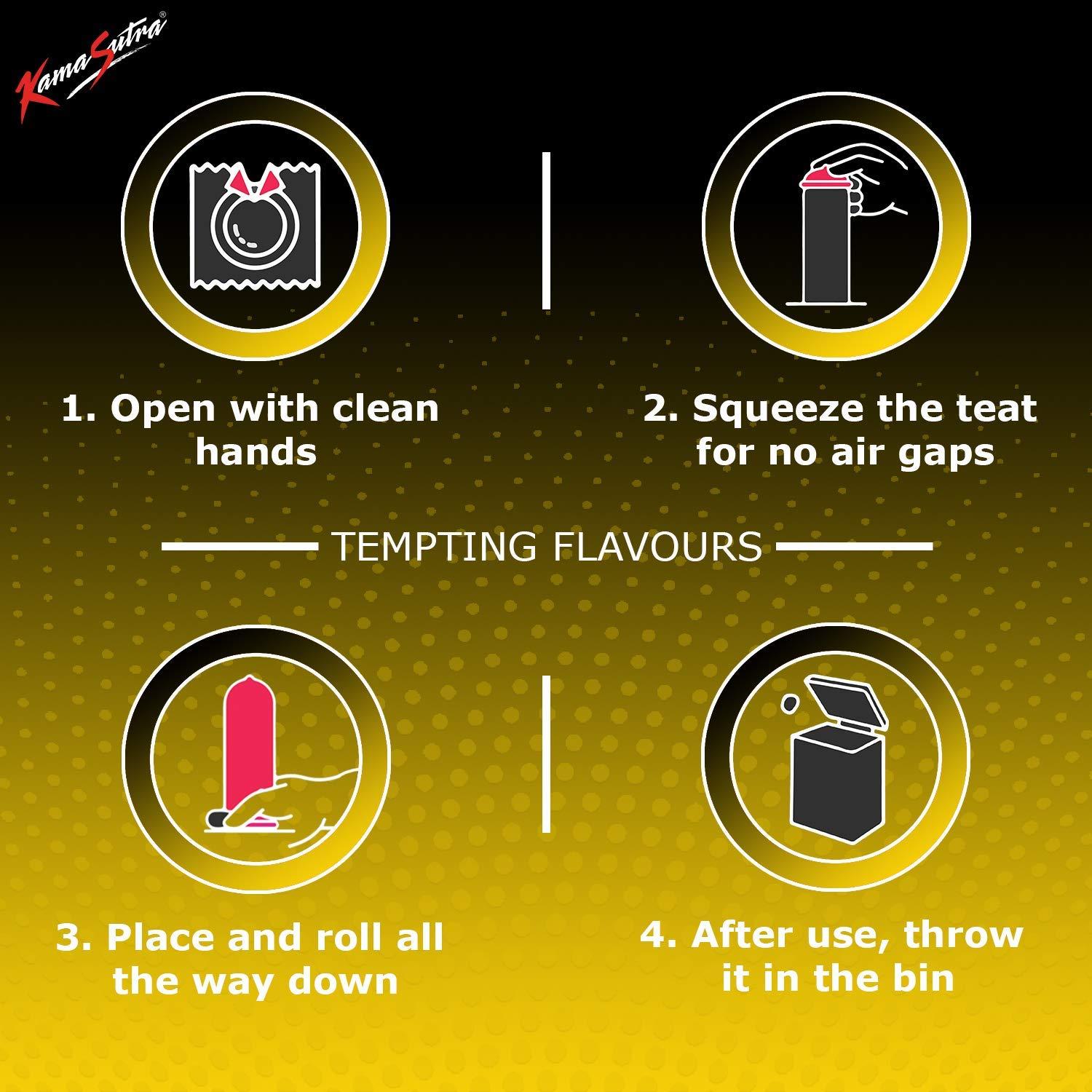 KamaSutra®

1. Open with clean hands

2. Squeeze the teat for no air gaps

TEMPTING FLAVOURS

3. Place and roll all the way down

4. After use, throw it in the bin