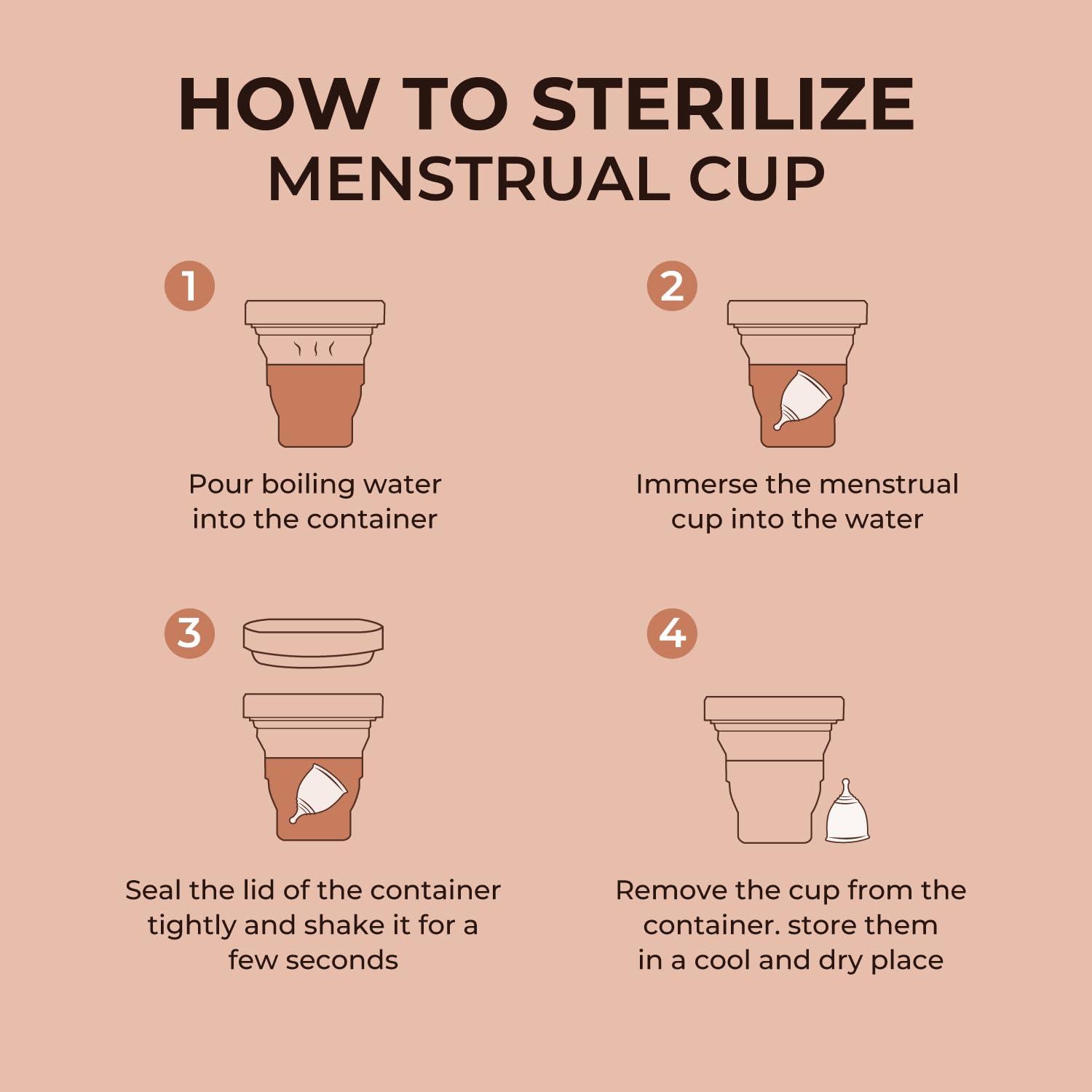 HOW TO STERILIZE
MENSTRUAL CUP

1

Pour boiling water into the container

2

Immerse the menstrual cup into the water

3

Seal the lid of the container tightly and shake it for a few seconds

4

Remove the cup from the container. store them in a cool and dry place