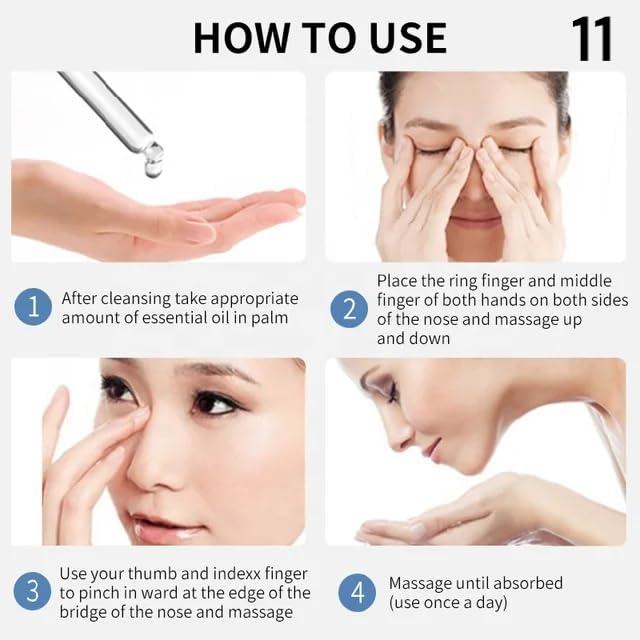 HOW TO USE

11

1 After cleansing take appropriate amount of essential oil in palm

2 Place the ring finger and middle finger of both hands on both sides of the nose and massage up and down

3 Use your thumb and indexx finger to pinch in ward at the edge of the bridge of the nose and massage

4 Massage until absorbed (use once a day)