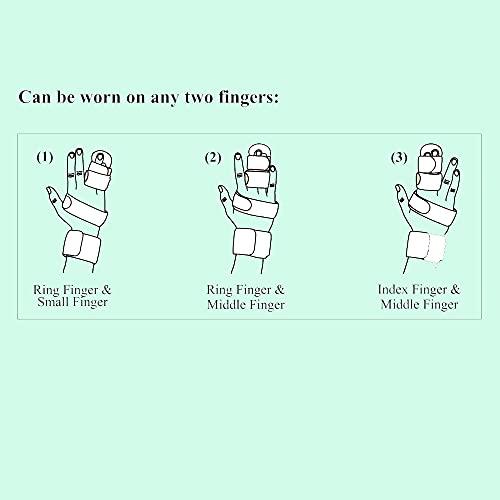 Can be worn on any two fingers:

(1)

Ring Finger & Small Finger

(2)

Ring Finger & Middle Finger

(3)

Index Finger & Middle Finger