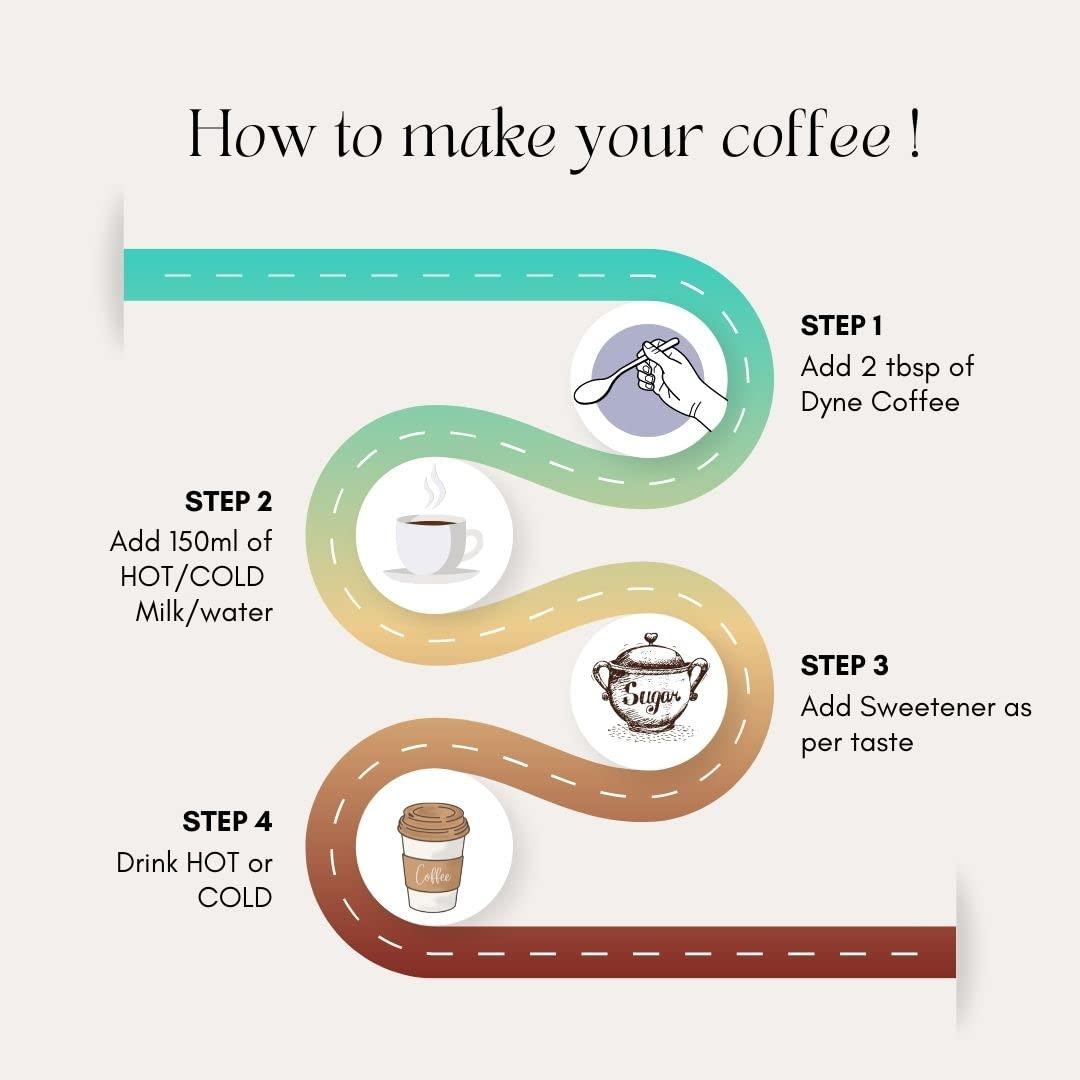 How to make your coffee !

STEP 1
Add 2 tbsp of Dyne Coffee

STEP 2
Add 150ml of HOT/COLD Milk/water

Sugar

STEP 3
Add Sweetener as per taste

STEP 4
Drink HOT or COLD

Coffee