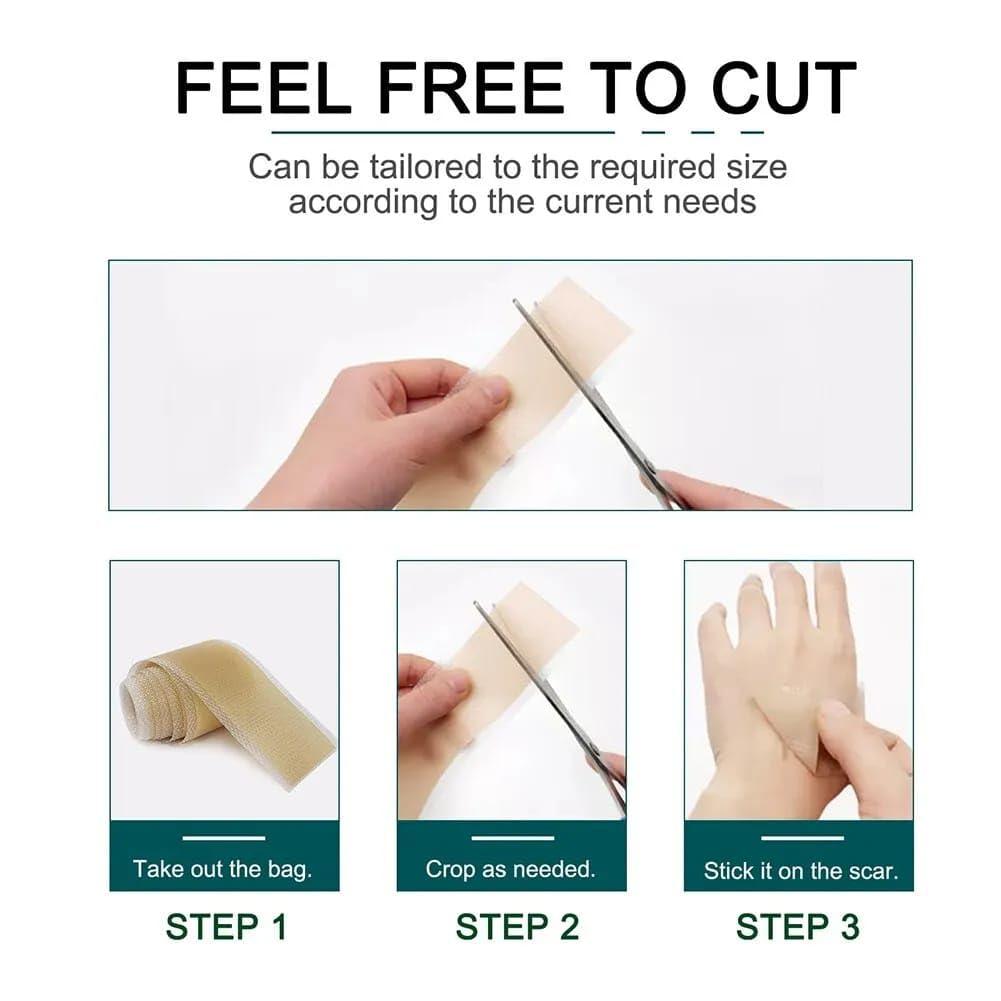 FEEL FREE TO CUT

Can be tailored to the required size according to the current needs

Take out the bag.

STEP 1

Crop as needed.

STEP 2

Stick it on the scar.

STEP 3