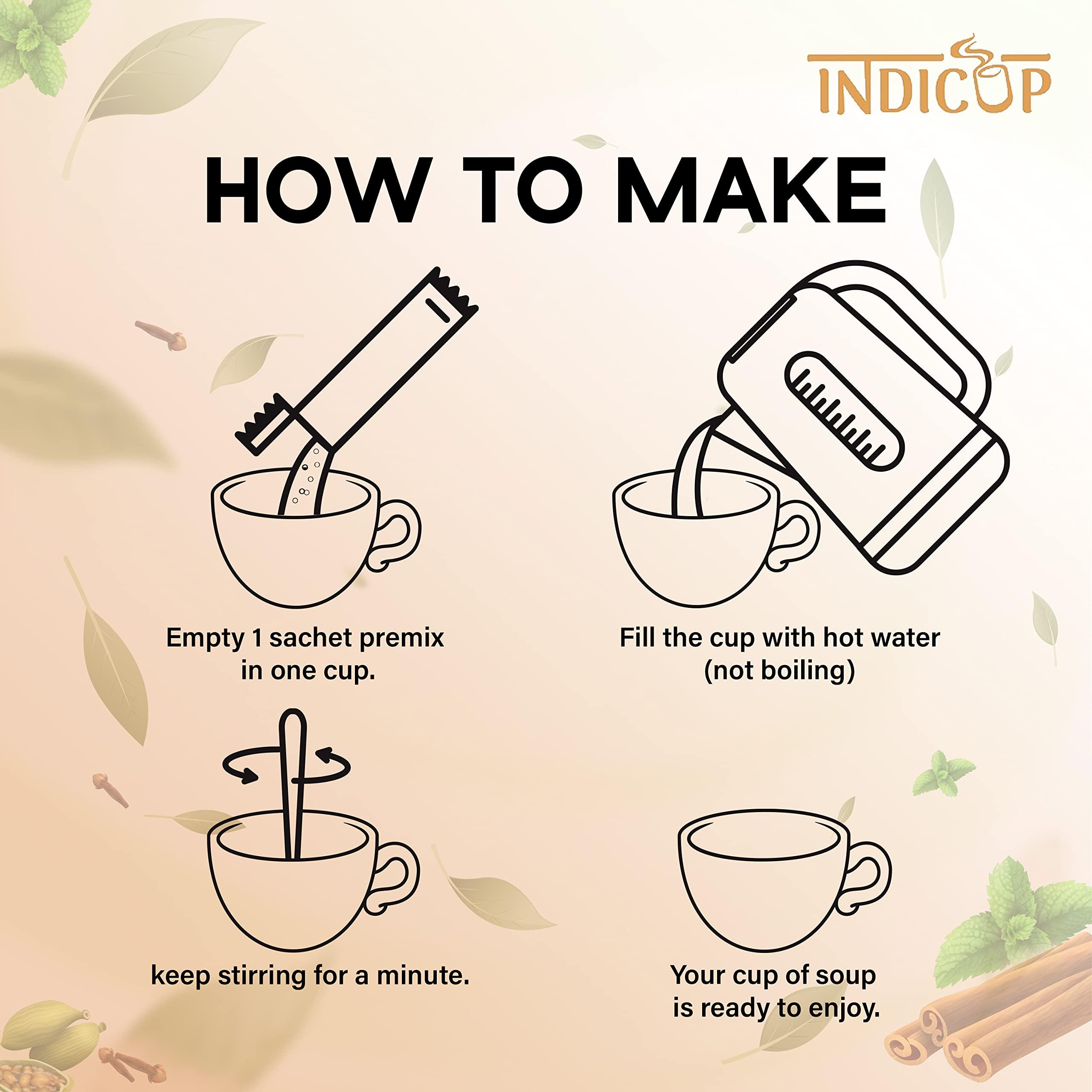 INDICUP

HOW TO MAKE

Empty 1 sachet premix in one cup.

Fill the cup with hot water (not boiling)

keep stirring for a minute.

Your cup of soup is ready to enjoy.