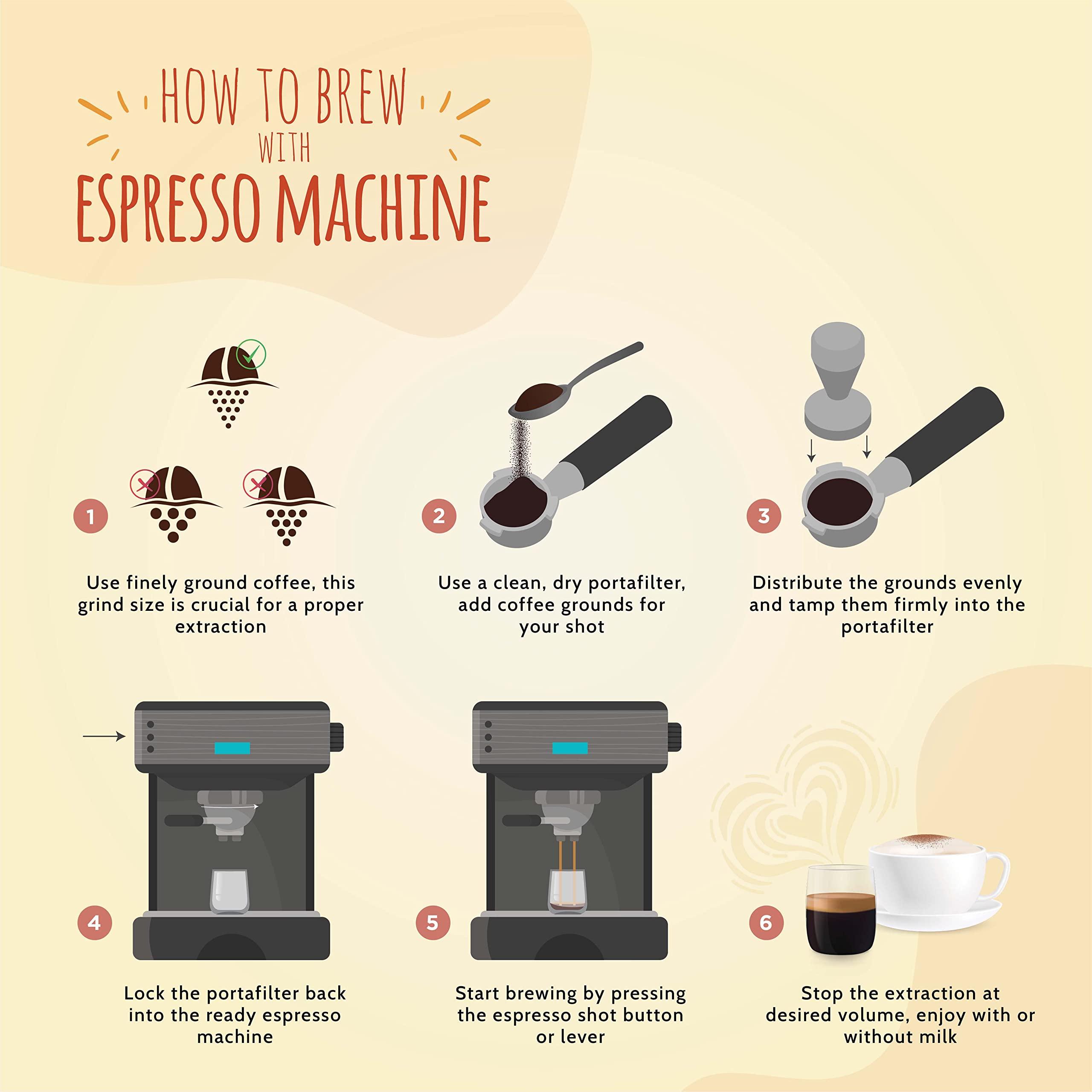 HOW TO BREW
WITH
ESPRESSO MACHINE

1

Use finely ground coffee, this grind size is crucial for a proper extraction

2

Use a clean, dry portafilter, add coffee grounds for your shot

3

Distribute the grounds evenly and tamp them firmly into the portafilter

4

Lock the portafilter back into the ready espresso machine

5

Start brewing by pressing the espresso shot button or lever

6

Stop the extraction at desired volume, enjoy with or without milk