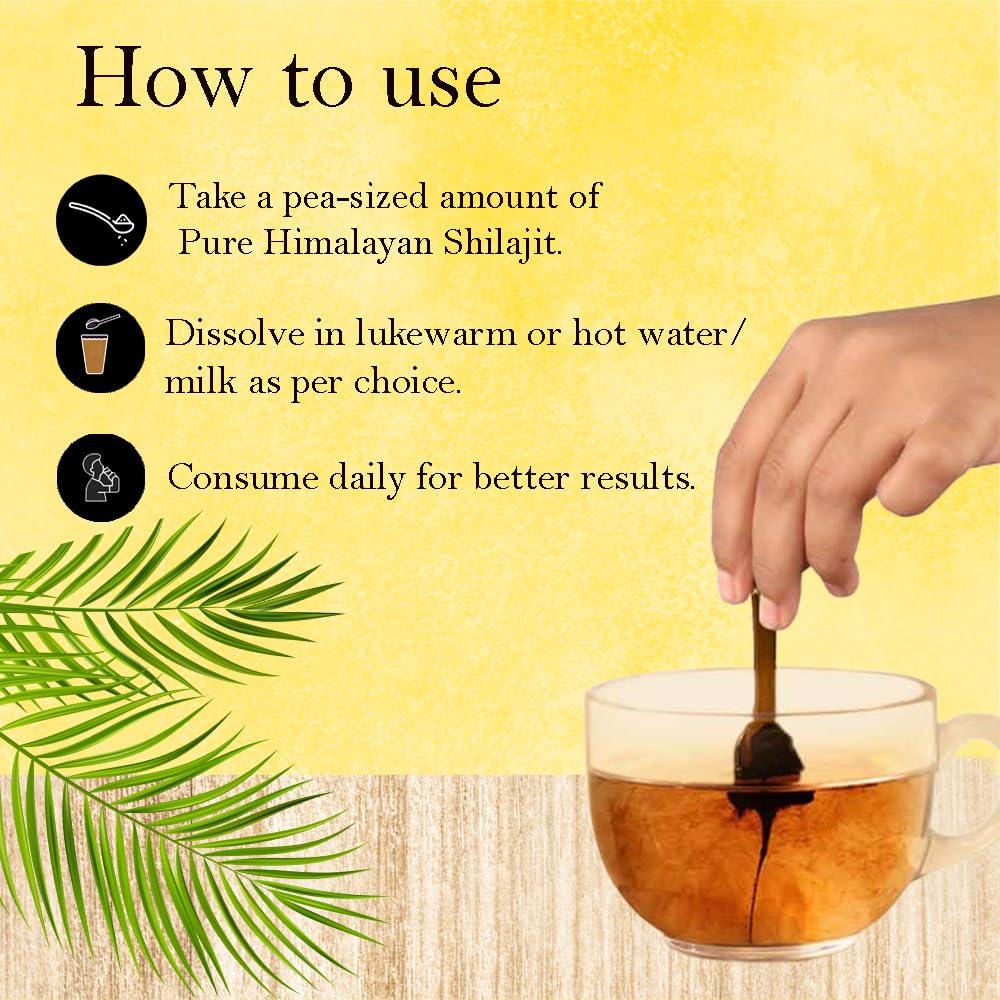 How to use

Take a pea-sized amount of Pure Himalayan Shilajit.

Dissolve in lukewarm or hot water/ milk as per choice.

Consume daily for better results.