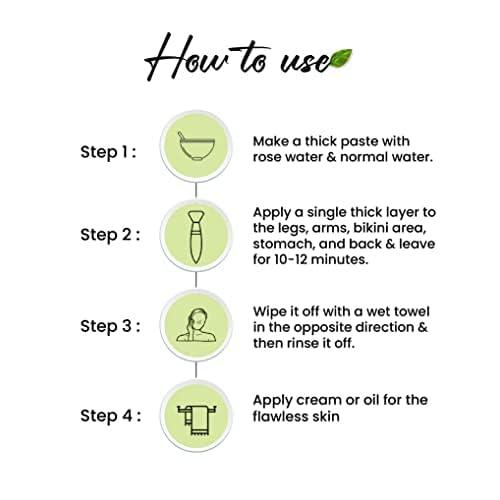 How to use

Step 1 :

Make a thick paste with rose water & normal water.

Step 2 :

Apply a single thick layer to the legs, arms, bikini area, stomach, and back & leave for 10-12 minutes.

Step 3 :

Wipe it off with a wet towel in the opposite direction & then rinse it off.

Step 4 :

Apply cream or oil for the flawless skin