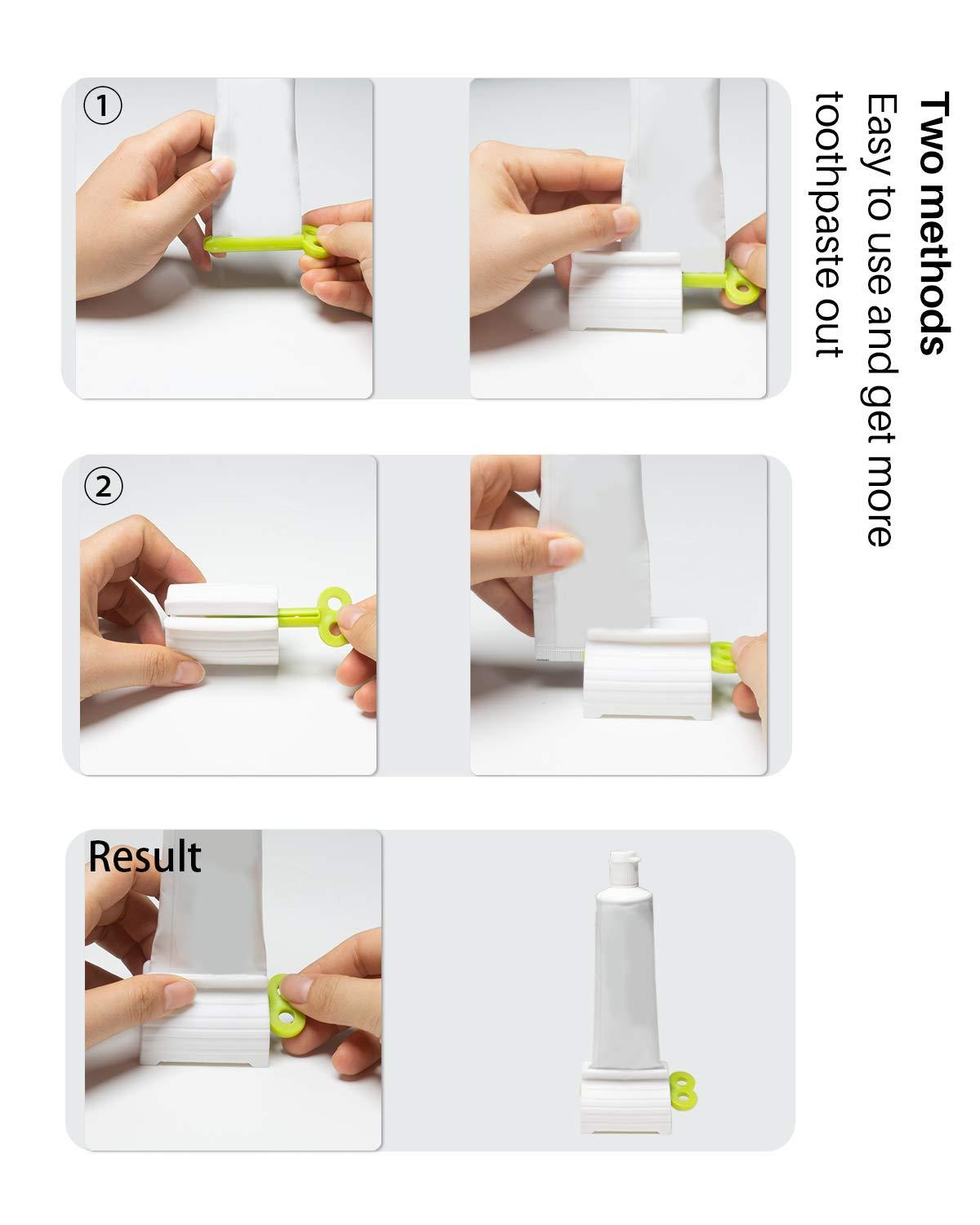 Two methods
Easy to use and get more toothpaste out

①

②

Result