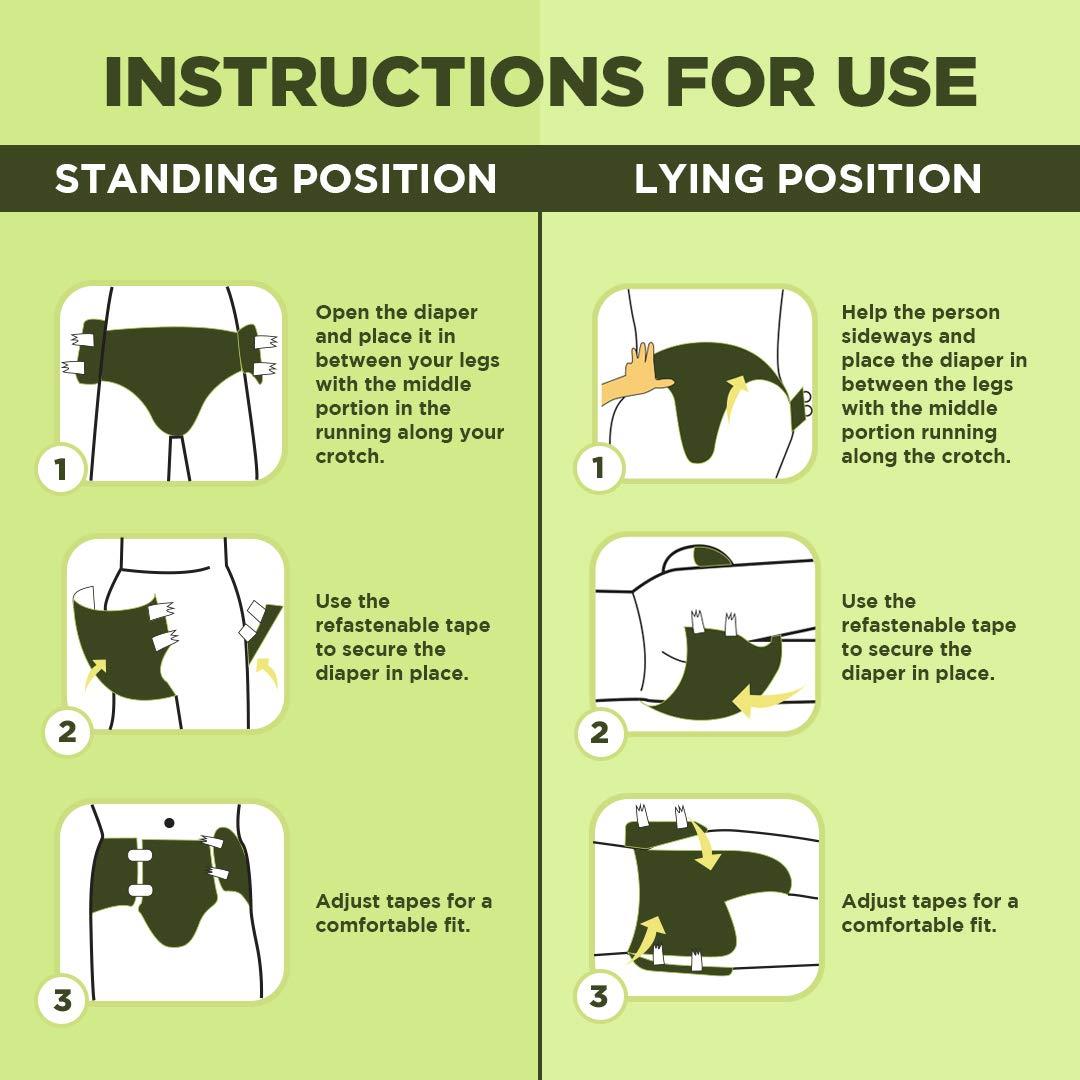 INSTRUCTIONS FOR USE

STANDING POSITION

1

Open the diaper and place it in between your legs with the middle portion in the running along your crotch.

2

Use the refastenable tape to secure the diaper in place.

3

Adjust tapes for a comfortable fit.

LYING POSITION

1

Help the person sideways and place the diaper in between the legs with the middle portion running along the crotch.

2

Use the refastenable tape to secure the diaper in place.

3

Adjust tapes for a comfortable fit.