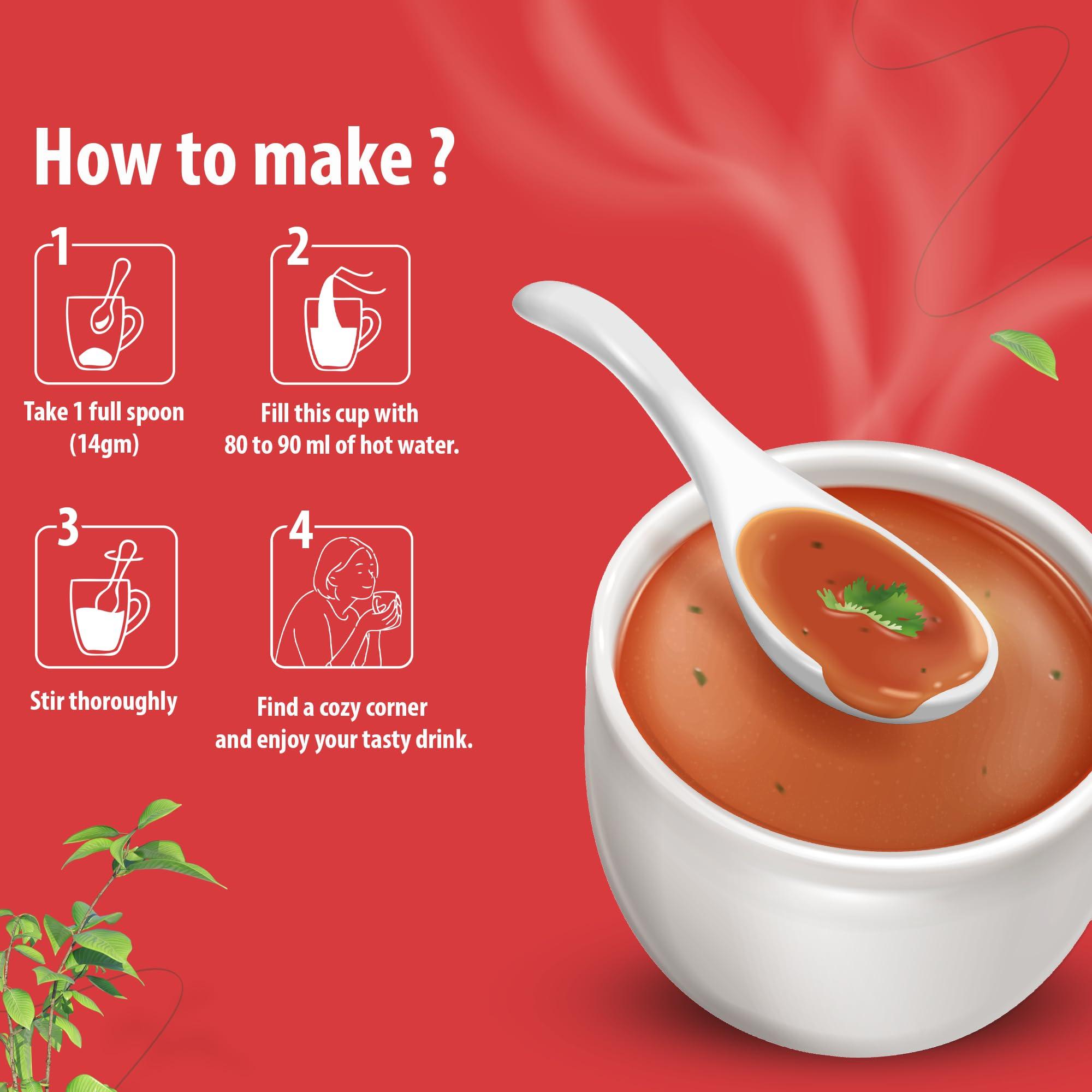 How to make ?

1

Take 1 full spoon (14gm)

2

Fill this cup with 80 to 90 ml of hot water.

3

Stir thoroughly

4

Find a cozy corner and enjoy your tasty drink.