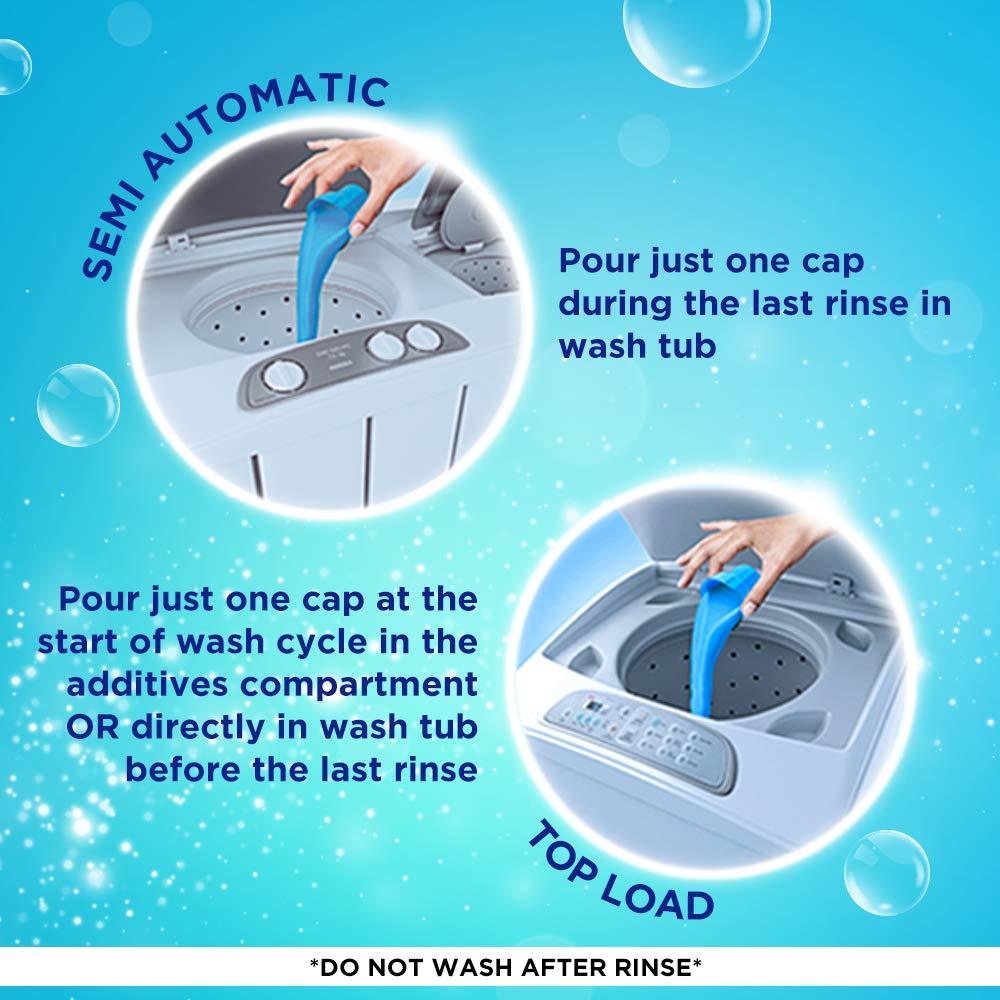 SEMI AUTOMATIC

Pour just one cap during the last rinse in wash tub

Pour just one cap at the start of wash cycle in the additives compartment OR directly in wash tub before the last rinse

TOP LOAD

*DO NOT WASH AFTER RINSE*