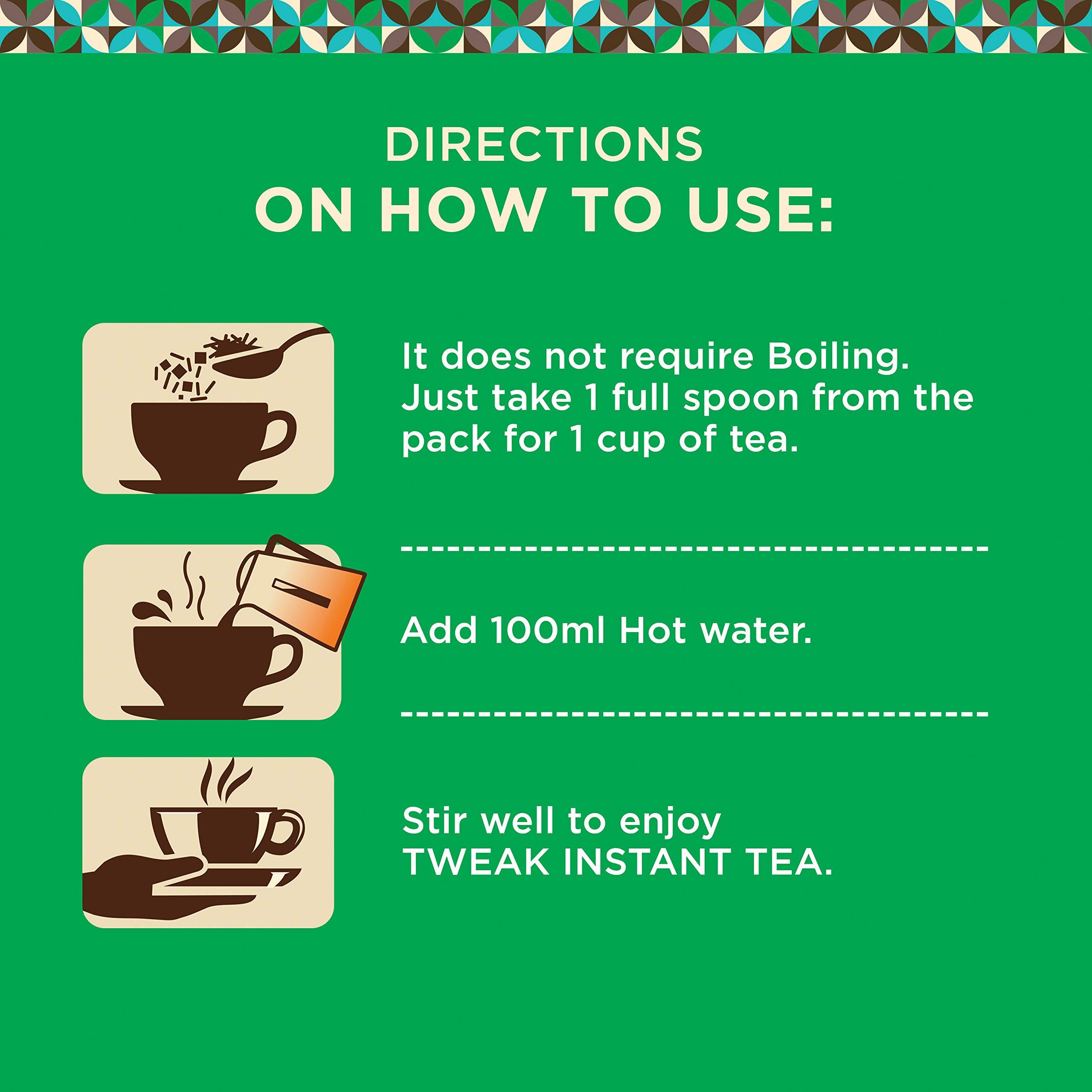 DIRECTIONS
ON HOW TO USE:

It does not require Boiling. Just take 1 full spoon from the pack for 1 cup of tea.

Add 100ml Hot water.

Stir well to enjoy TWEAK INSTANT TEA.