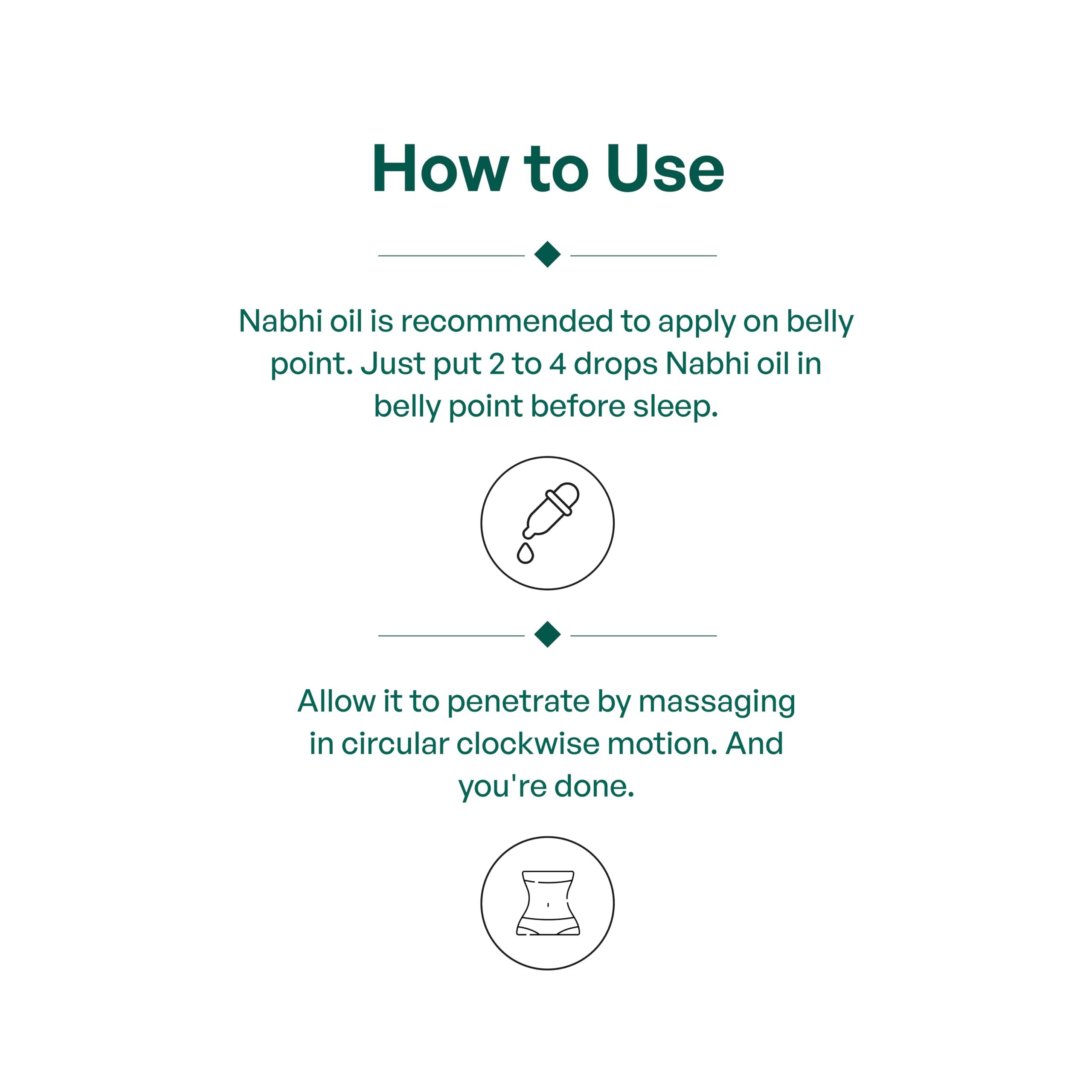 How to Use

Nabhi oil is recommended to apply on belly point. Just put 2 to 4 drops Nabhi oil in belly point before sleep.

Allow it to penetrate by massaging in circular clockwise motion. And you're done.