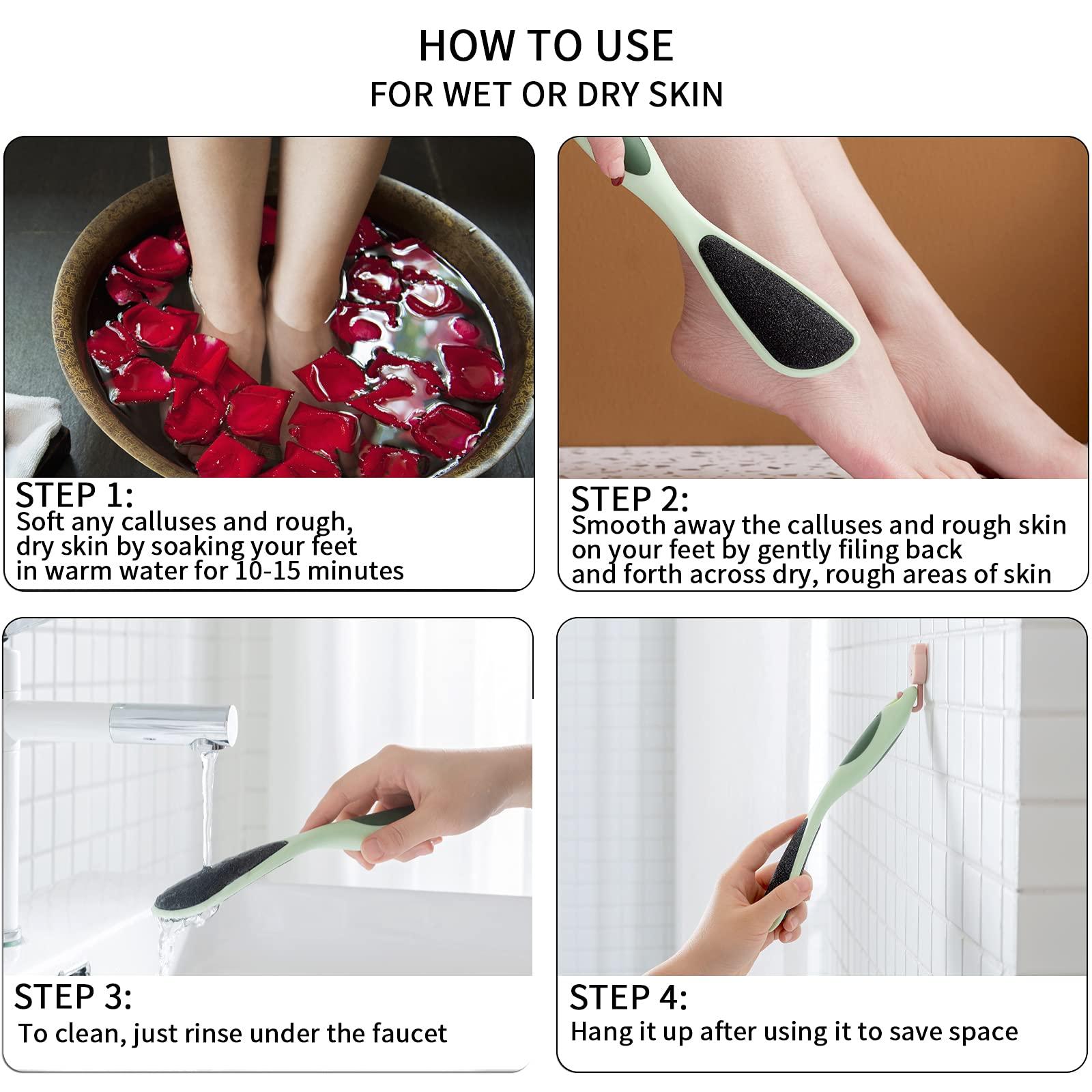 HOW TO USE
FOR WET OR DRY SKIN

STEP 1:
Soft any calluses and rough, dry skin by soaking your feet in warm water for 10-15 minutes

STEP 2:
Smooth away the calluses and rough skin on your feet by gently filing back and forth across dry, rough areas of skin

STEP 3:
To clean, just rinse under the faucet

STEP 4:
Hang it up after using it to save space