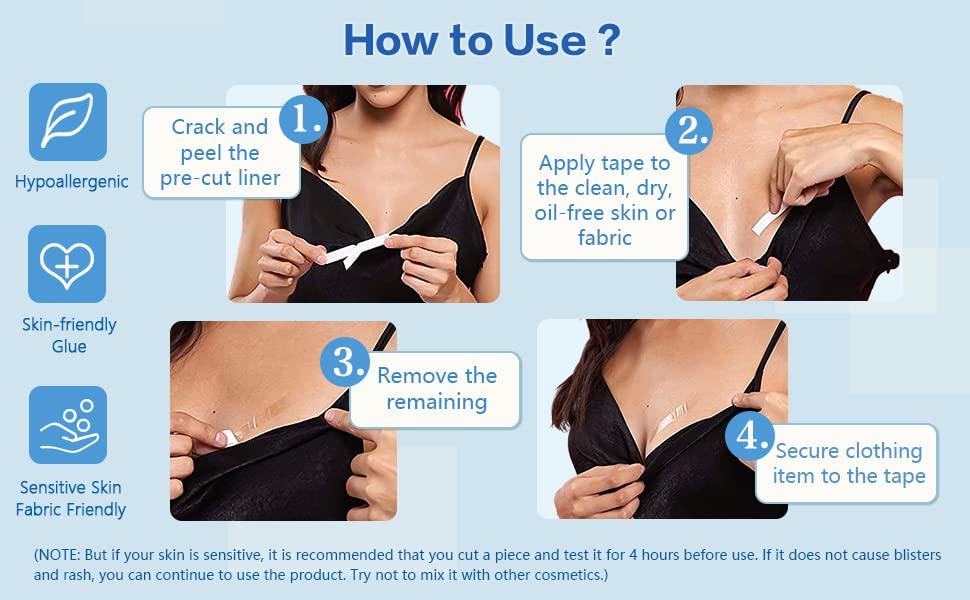 How to Use ?

Hypoallergenic

Skin-friendly Glue

Sensitive Skin Fabric Friendly

1. Crack and peel the pre-cut liner

2. Apply tape to the clean, dry, oil-free skin or fabric

3. Remove the remaining

4. Secure clothing item to the tape

(NOTE: But if your skin is sensitive, it is recommended that you cut a piece and test it for 4 hours before use. If it does not cause blisters and rash, you can continue to use the product. Try not to mix it with other cosmetics.)