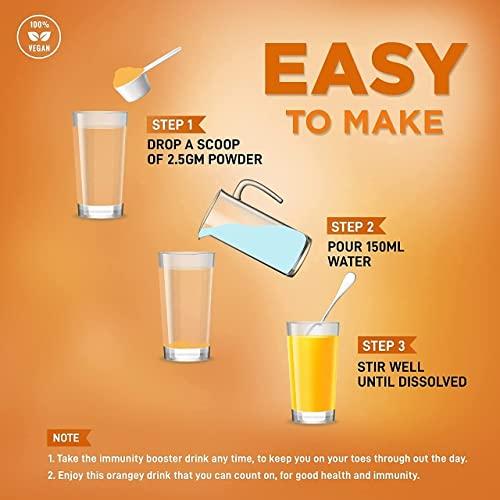 100%
VEGAN

EASY
TO MAKE

STEP 1
DROP A SCOOP OF 2.5GM POWDER

STEP 2
POUR 150ML WATER

STEP 3
STIR WELL UNTIL DISSOLVED

NOTE
1. Take the immunity booster drink any time, to keep you on your toes through out the day.
2. Enjoy this orangey drink that you can count on, for good health and immunity.