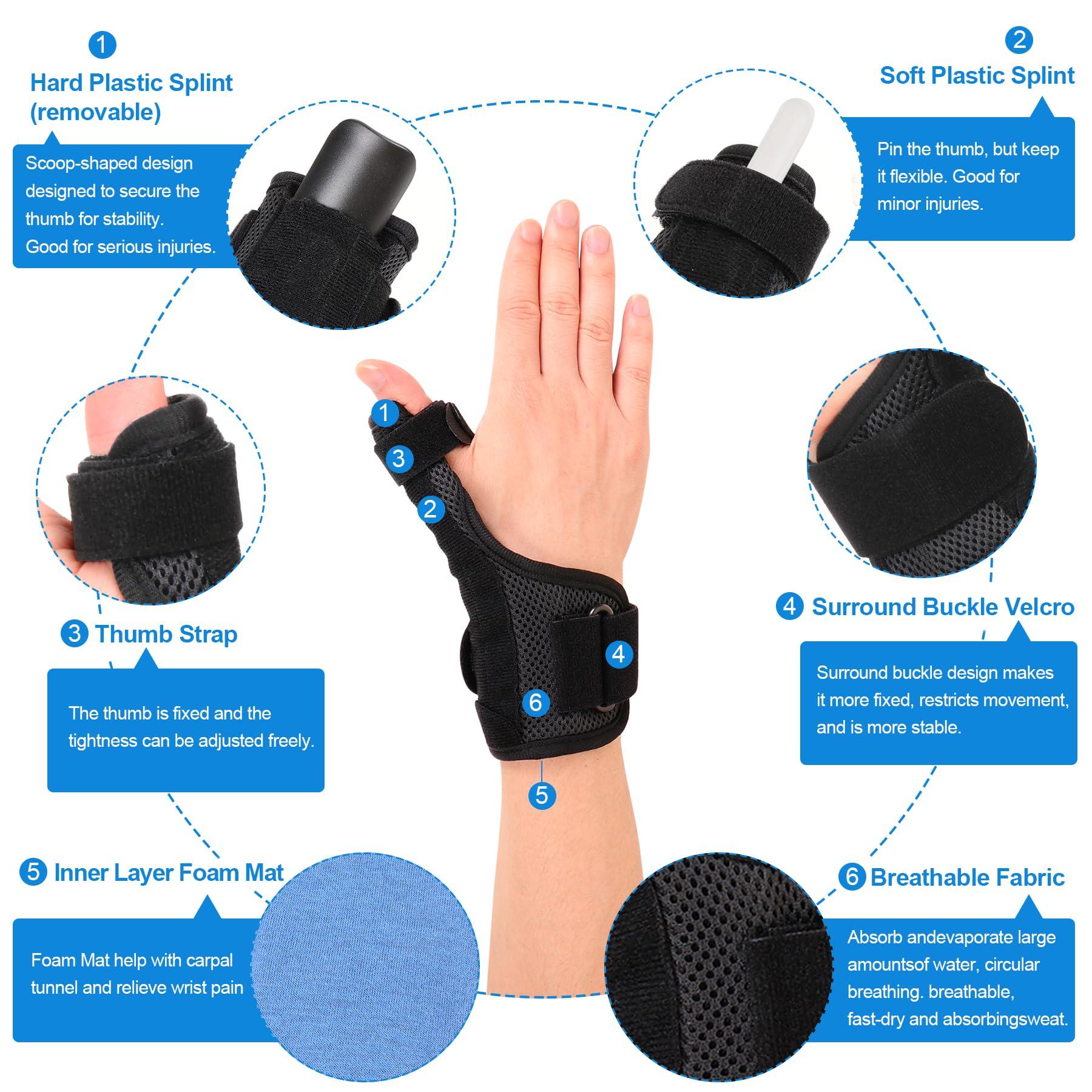 1
Hard Plastic Splint (removable)

Scoop-shaped design designed to secure the thumb for stability. Good for serious injuries.

2
Soft Plastic Splint

Pin the thumb, but keep it flexible. Good for minor injuries.

1
3
2
4
6
5

3 Thumb Strap

The thumb is fixed and the tightness can be adjusted freely.

4 Surround Buckle Velcro

Surround buckle design makes it more fixed, restricts movement, and is more stable.

5 Inner Layer Foam Mat

Foam Mat help with carpal tunnel and relieve wrist pain

6 Breathable Fabric

Absorb andevaporate large amountsof water, circular breathing. breathable, fast-dry and absorbingsweat.