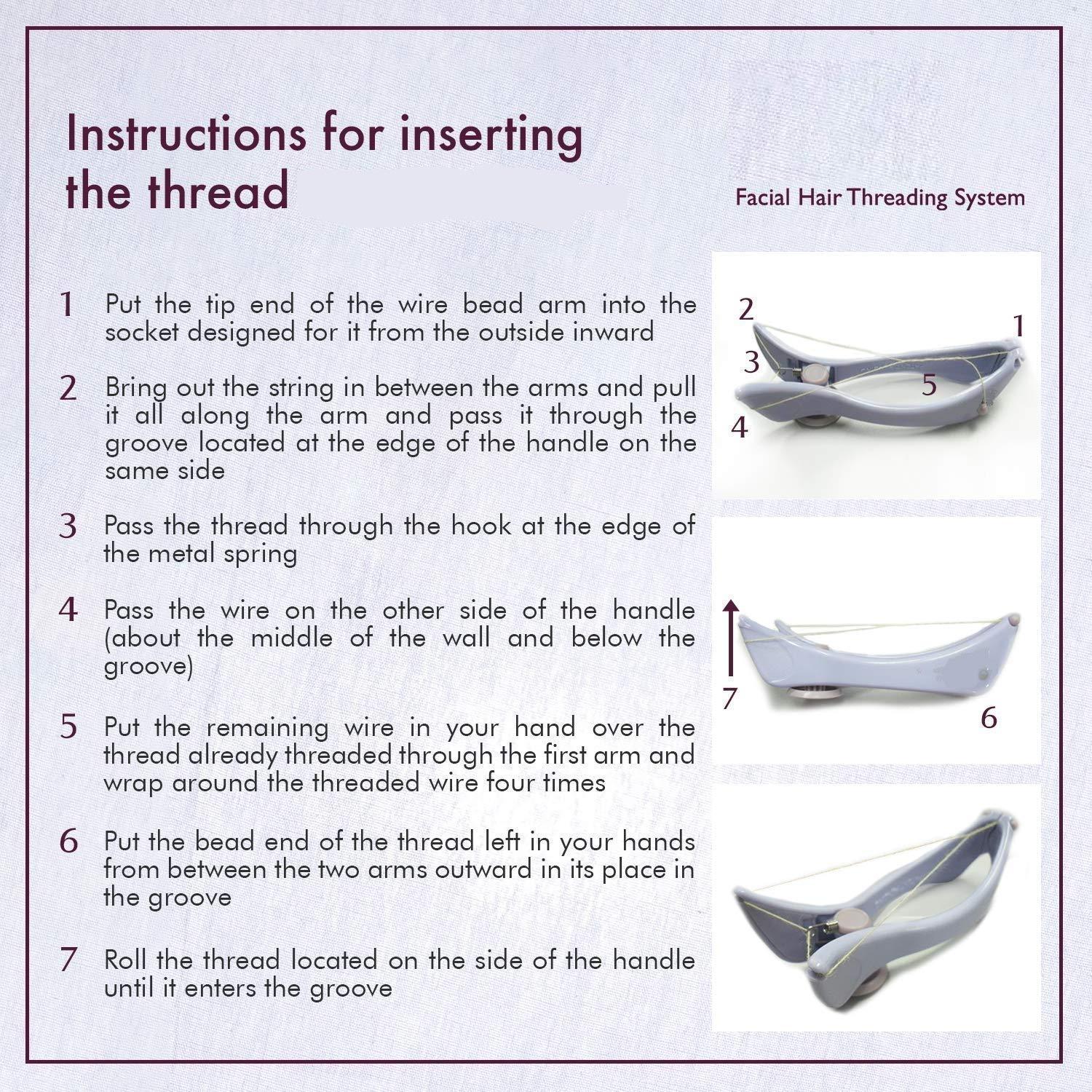 Instructions for inserting the thread

Facial Hair Threading System

1 Put the tip end of the wire bead arm into the socket designed for it from the outside inward

2 Bring out the string in between the arms and pull it all along the arm and pass it through the groove located at the edge of the handle on the same side

3 Pass the thread through the hook at the edge of the metal spring

4 Pass the wire on the other side of the handle (about the middle of the wall and below the groove)

5 Put the remaining wire in your hand over the thread already threaded through the first arm and wrap around the threaded wire four times

6 Put the bead end of the thread left in your hands from between the two arms outward in its place in the groove

7 Roll the thread located on the side of the handle until it enters the groove

2
1
3
5
4

7
6