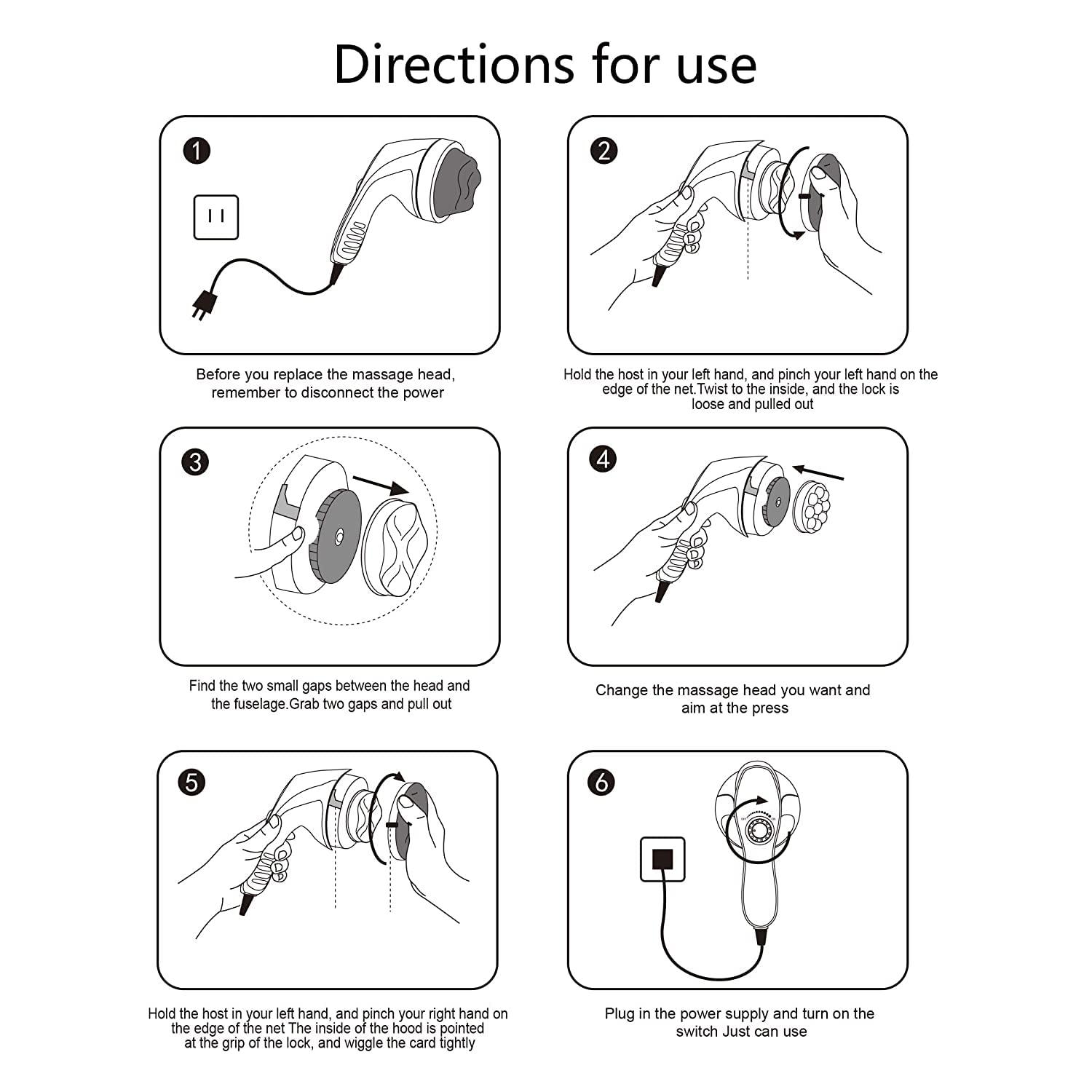 Directions for use

1

Before you replace the massage head, remember to disconnect the power

2

Hold the host in your left hand, and pinch your left hand on the edge of the net.Twist to the inside, and the lock is loose and pulled out

3

Find the two small gaps between the head and the fuselage.Grab two gaps and pull out

4

Change the massage head you want and aim at the press

5

Hold the host in your left hand, and pinch your right hand on the edge of the net The inside of the hood is pointed at the grip of the lock, and wiggle the card tightly

6

Plug in the power supply and turn on the switch Just can use