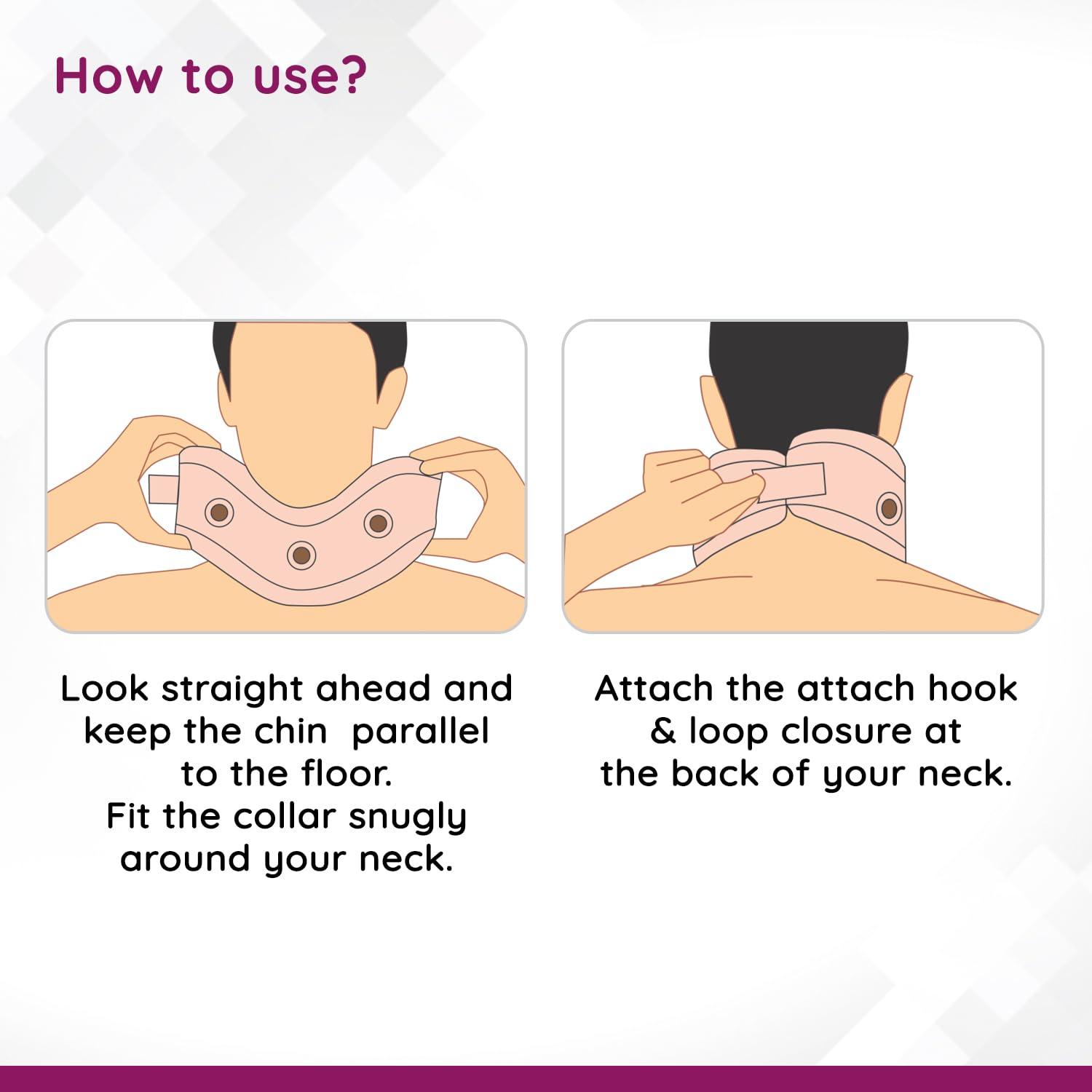 How to use?

Look straight ahead and keep the chin parallel to the floor.
Fit the collar snugly around your neck.

Attach the attach hook & loop closure at the back of your neck.