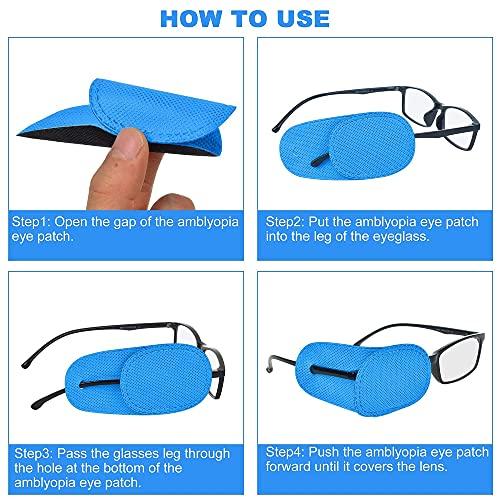 HOW TO USE

Step1: Open the gap of the amblyopia eye patch.

Step2: Put the amblyopia eye patch into the leg of the eyeglass.

Step3: Pass the glasses leg through the hole at the bottom of the amblyopia eye patch.

Step4: Push the amblyopia eye patch forward until it covers the lens.