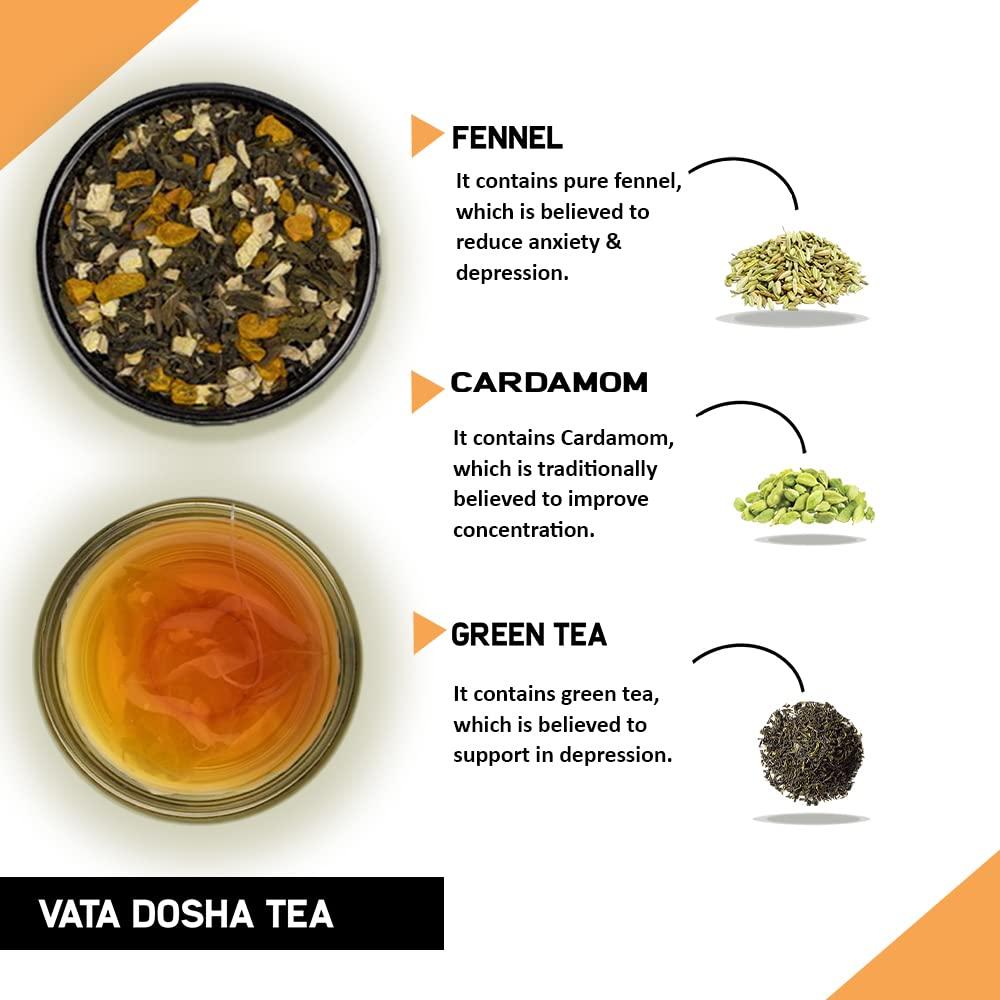 FENNEL

It contains pure fennel, which is believed to reduce anxiety & depression.

CARDAMOM

It contains Cardamom, which is traditionally believed to improve concentration.

GREEN TEA

It contains green tea, which is believed to support in depression.

VATA DOSHA TEA