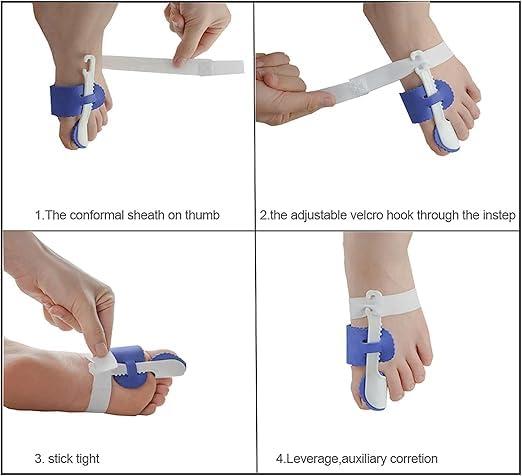 1.The conformal sheath on thumb

2.the adjustable velcro hook through the instep

3. stick tight

4.Leverage,auxiliary corretion