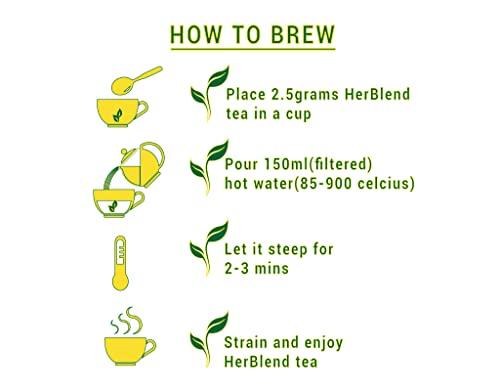 HOW TO BREW

Place 2.5grams HerBlend tea in a cup

Pour 150ml(filtered) hot water(85-900 celcius)

Let it steep for 2-3 mins

Strain and enjoy HerBlend tea