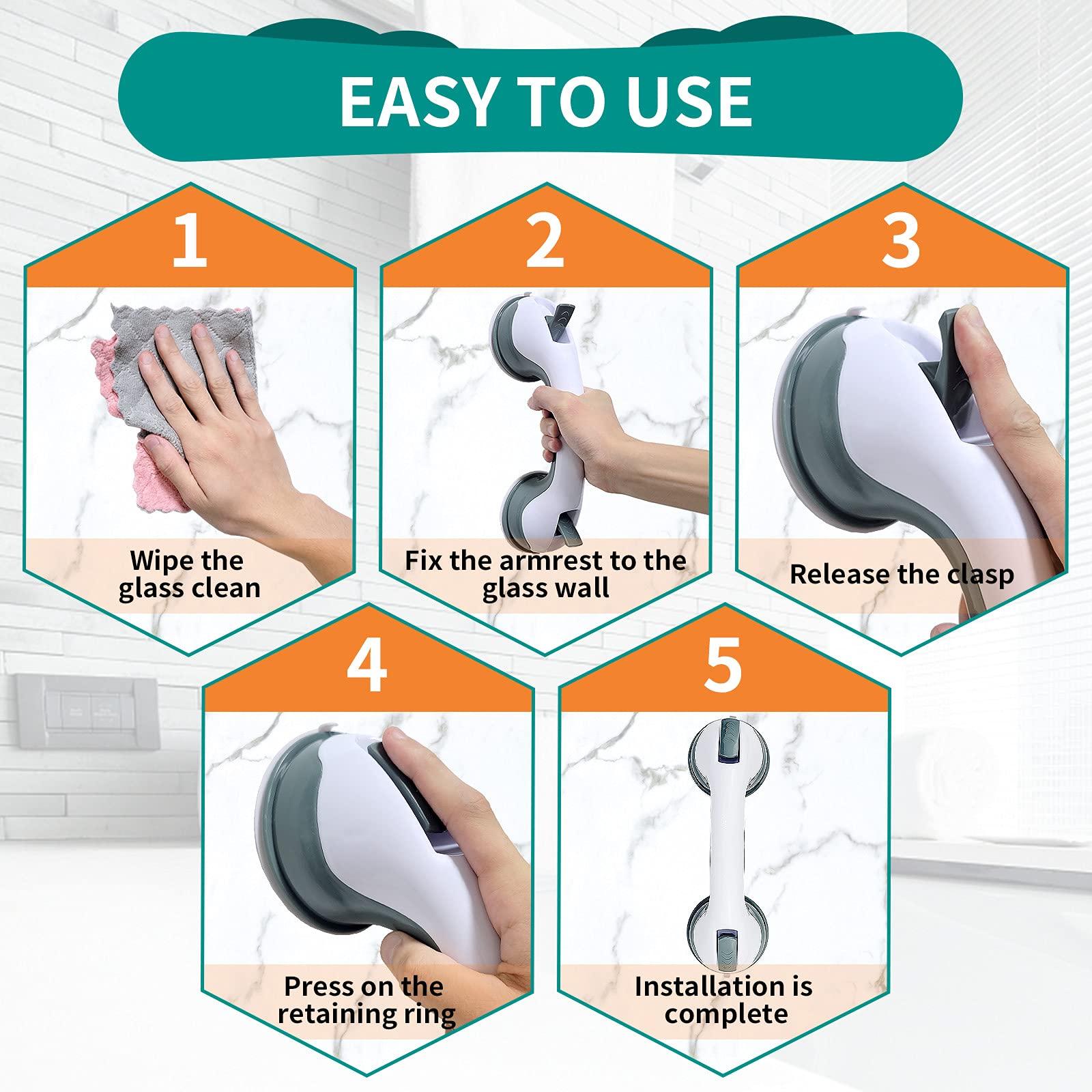 EASY TO USE

1

Wipe the glass clean

2

Fix the armrest to the glass wall

3

Release the clasp

4

Press on the retaining ring

5

Installation is complete