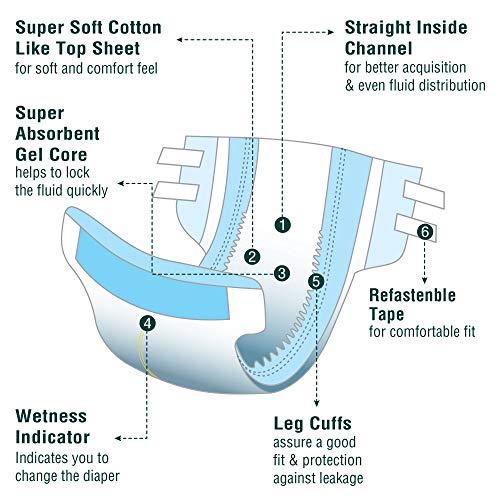 Super Soft Cotton Like Top Sheet
for soft and comfort feel

Straight Inside Channel
for better acquisition & even fluid distribution

Super Absorbent Gel Core
helps to lock the fluid quickly

1

2

3

4

5

6

Refastenble Tape
for comfortable fit

Wetness Indicator
Indicates you to change the diaper

Leg Cuffs
assure a good fit & protection against leakage