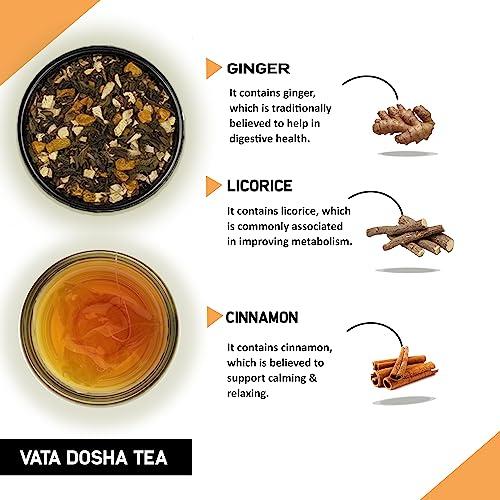 GINGER

It contains ginger, which is traditionally believed to help in digestive health.

LICORICE

It contains licorice, which is commonly associated in improving metabolism.

CINNAMON

It contains cinnamon, which is believed to support calming & relaxing.

VATA DOSHA TEA