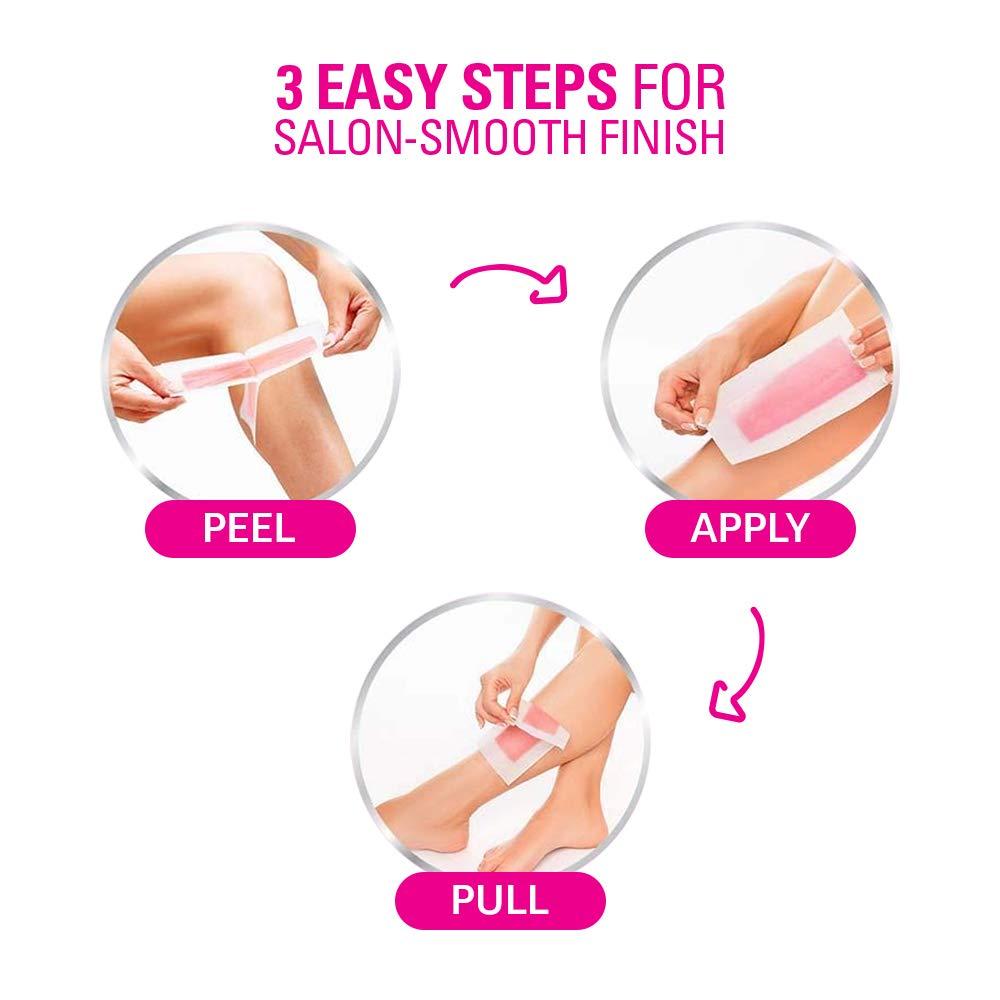 3 EASY STEPS FOR SALON-SMOOTH FINISH

PEEL

APPLY

PULL