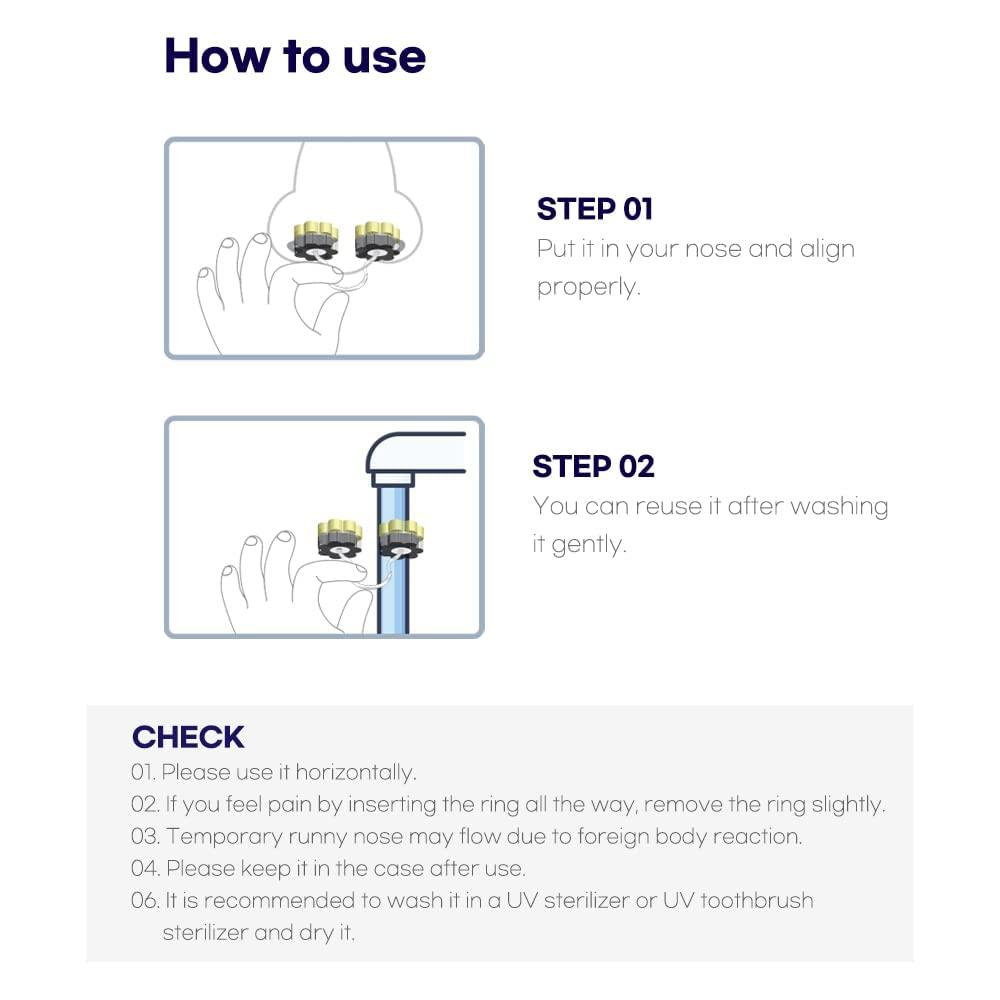 How to use

STEP 01
Put it in your nose and align properly.

STEP 02
You can reuse it after washing it gently.

CHECK
01. Please use it horizontally.
02. If you feel pain by inserting the ring all the way, remove the ring slightly.
03. Temporary runny nose may flow due to foreign body reaction.
04. Please keep it in the case after use.
06. It is recommended to wash it in a UV sterilizer or UV toothbrush sterilizer and dry it.