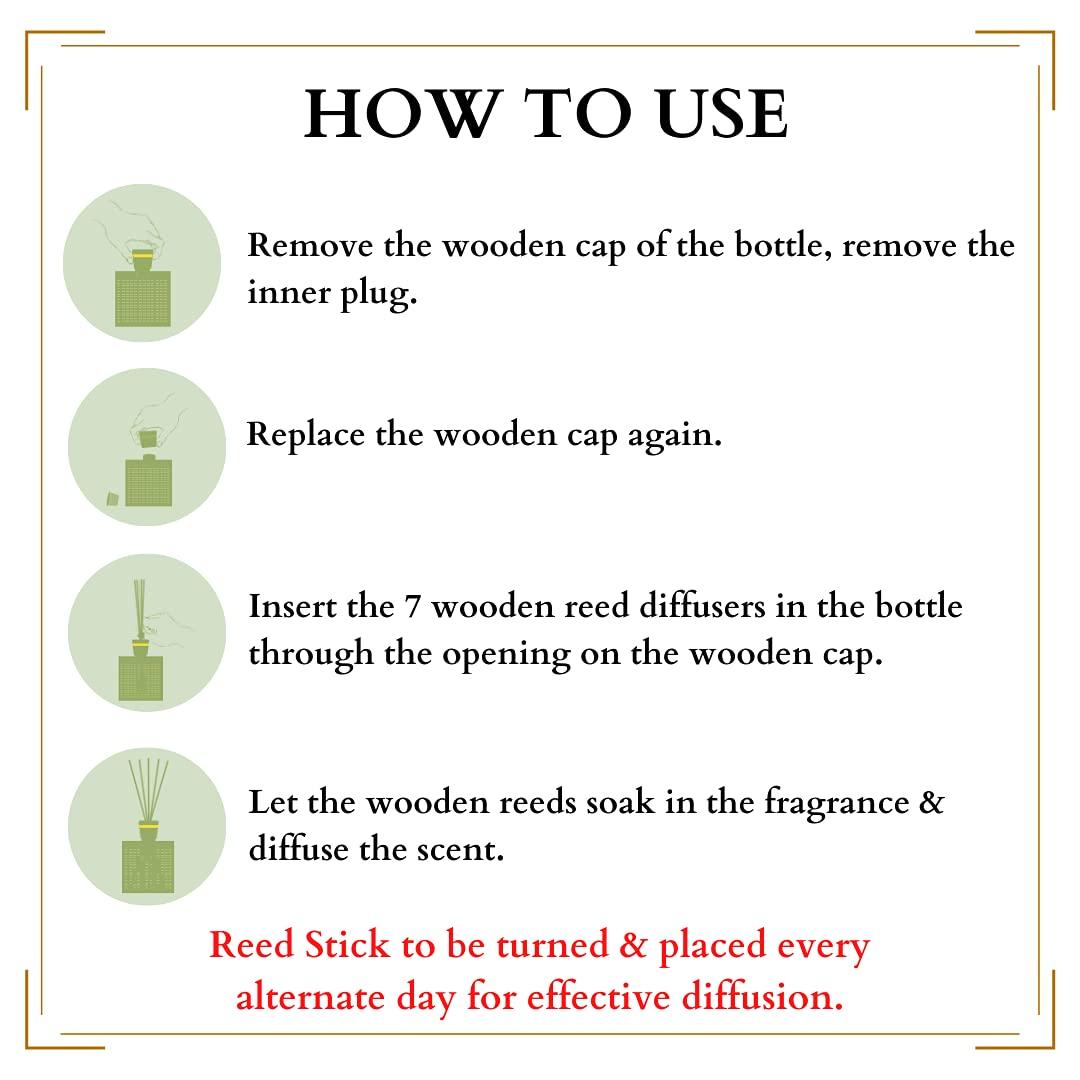 HOW TO USE

Remove the wooden cap of the bottle, remove the inner plug.

Replace the wooden cap again.

Insert the 7 wooden reed diffusers in the bottle through the opening on the wooden cap.

Let the wooden reeds soak in the fragrance & diffuse the scent.

Reed Stick to be turned & placed every alternate day for effective diffusion.