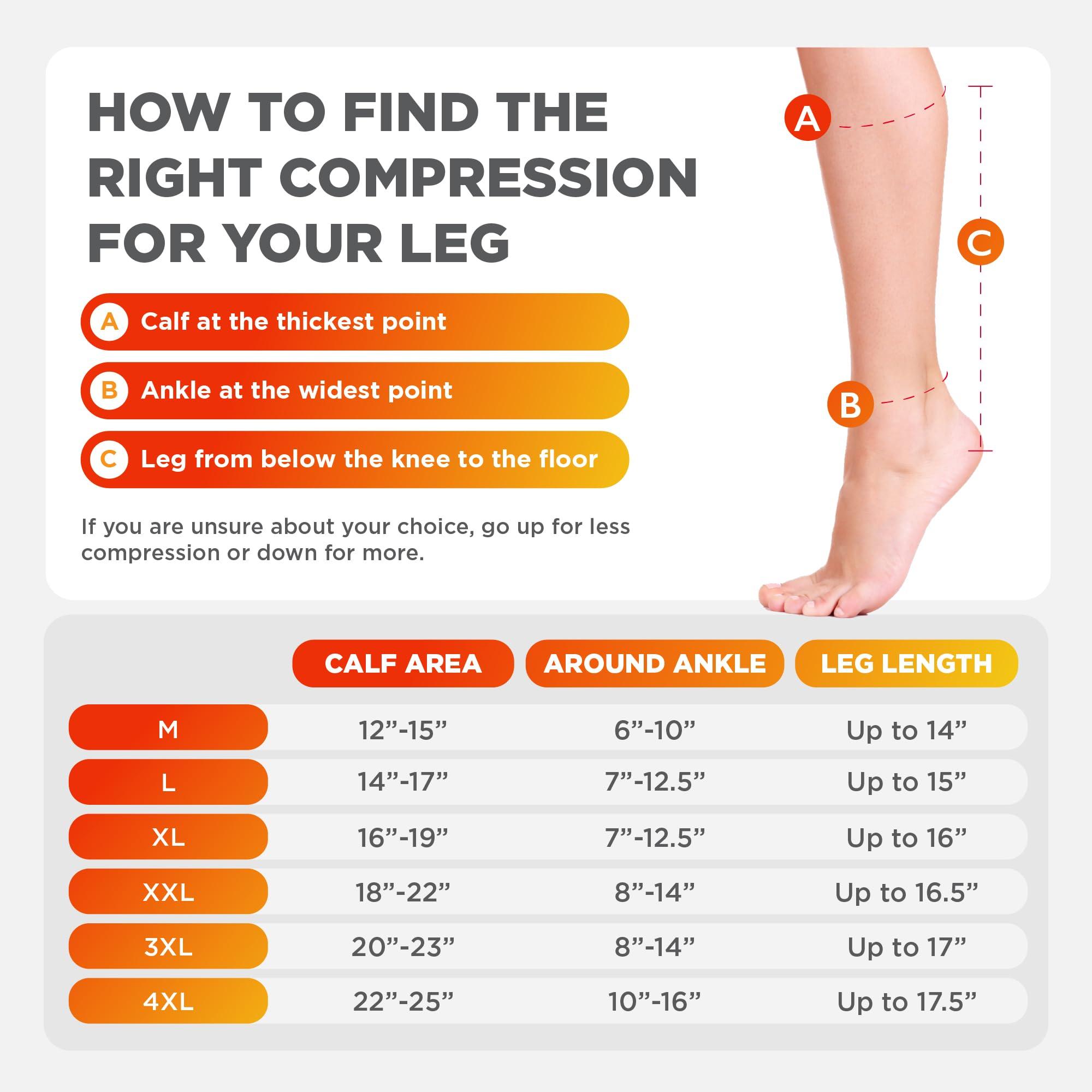 HOW TO FIND THE RIGHT COMPRESSION FOR YOUR LEG

A Calf at the thickest point

B Ankle at the widest point

C Leg from below the knee to the floor

If you are unsure about your choice, go up for less compression or down for more.

A

C

B

| | CALF AREA | AROUND ANKLE | LEG LENGTH |
|---|---|---|---|
| M | 12”-15” | 6”-10” | Up to 14” |
| L | 14”-17” | 7”-12.5” | Up to 15” |
| XL | 16”-19” | 7”-12.5” | Up to 16” |
| XXL | 18”-22” | 8”-14” | Up to 16.5” |
| 3XL | 20”-23” | 8”-14” | Up to 17” |
| 4XL | 22”-25” | 10”-16” | Up to 17.5” |